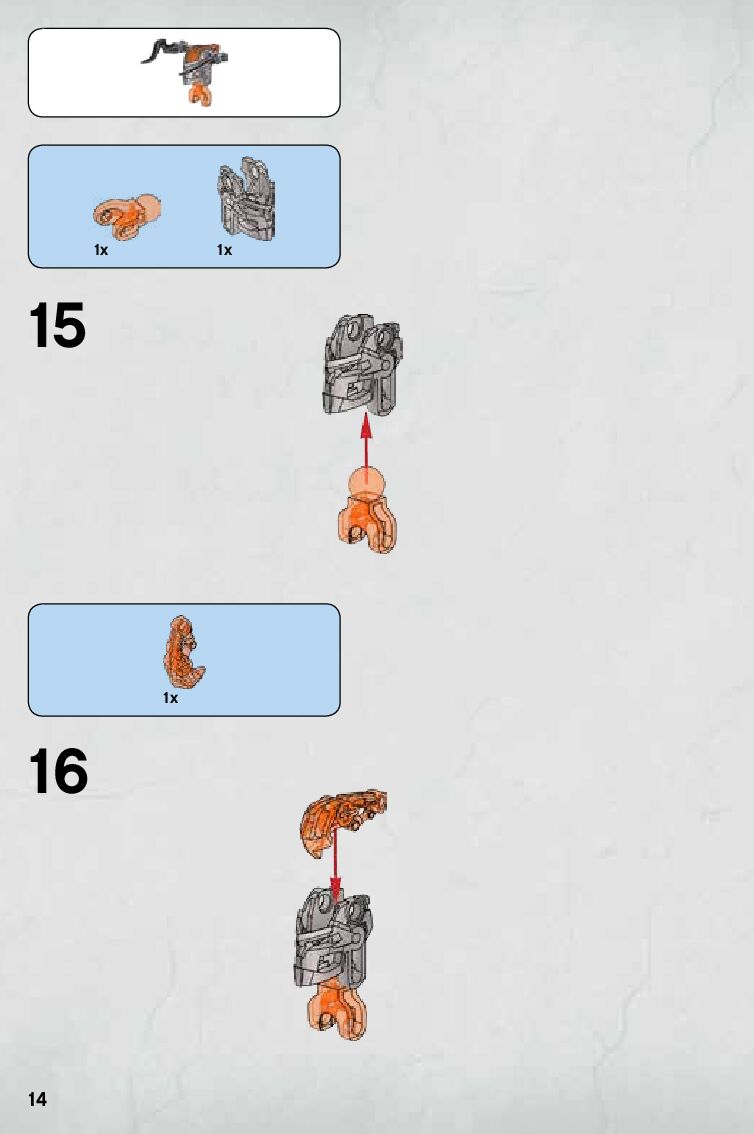 1x 1x

15

1x

16

14