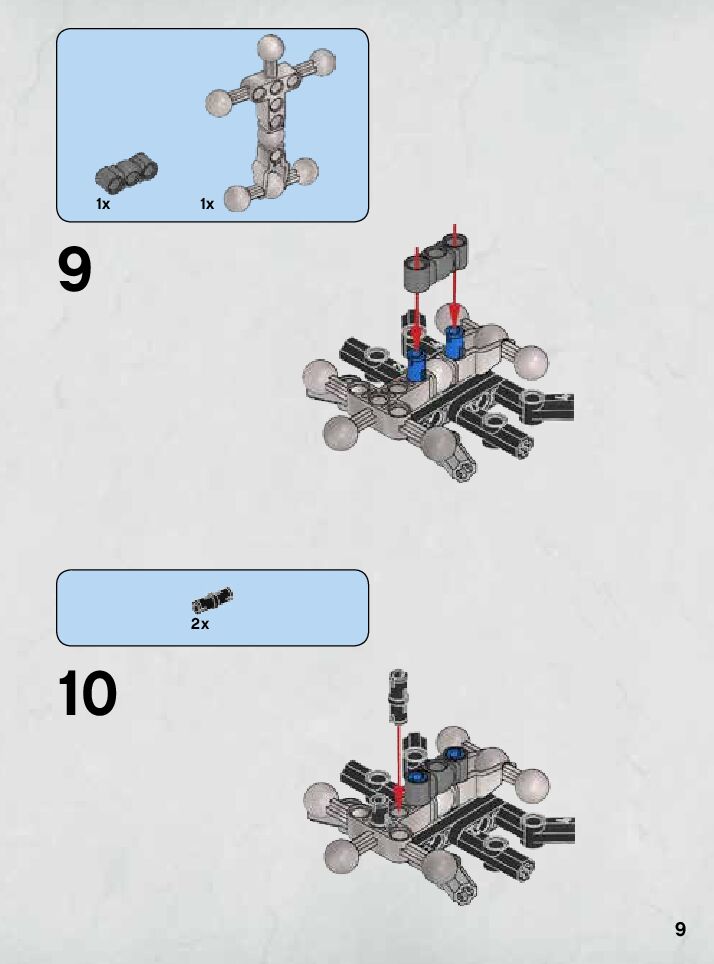 1x 1x

9

2x

10

9