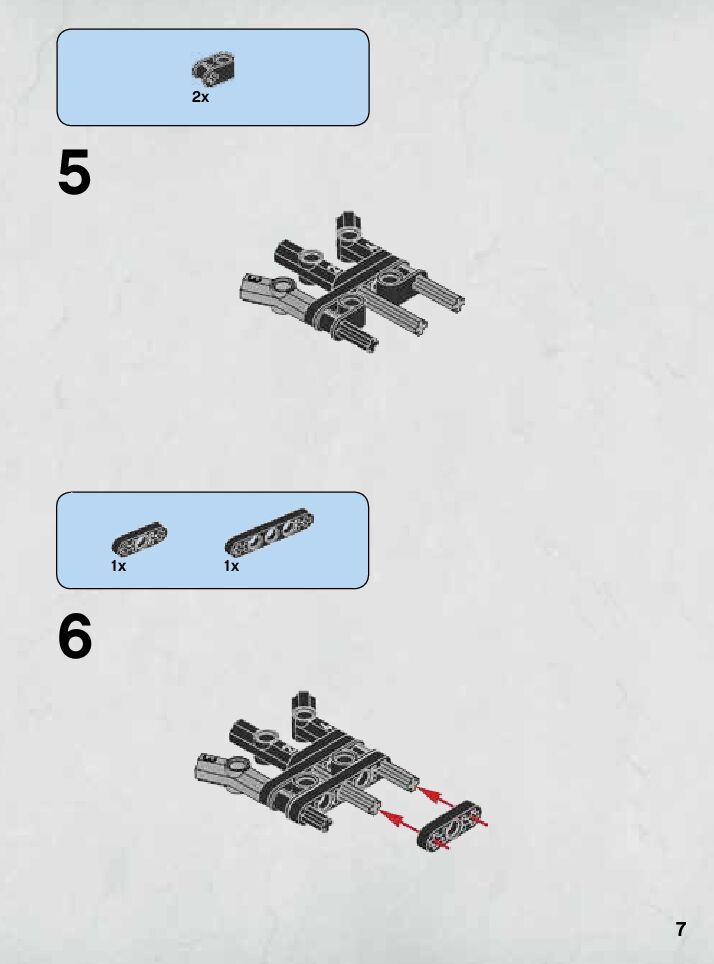 2x

5

1x

1x

6

7