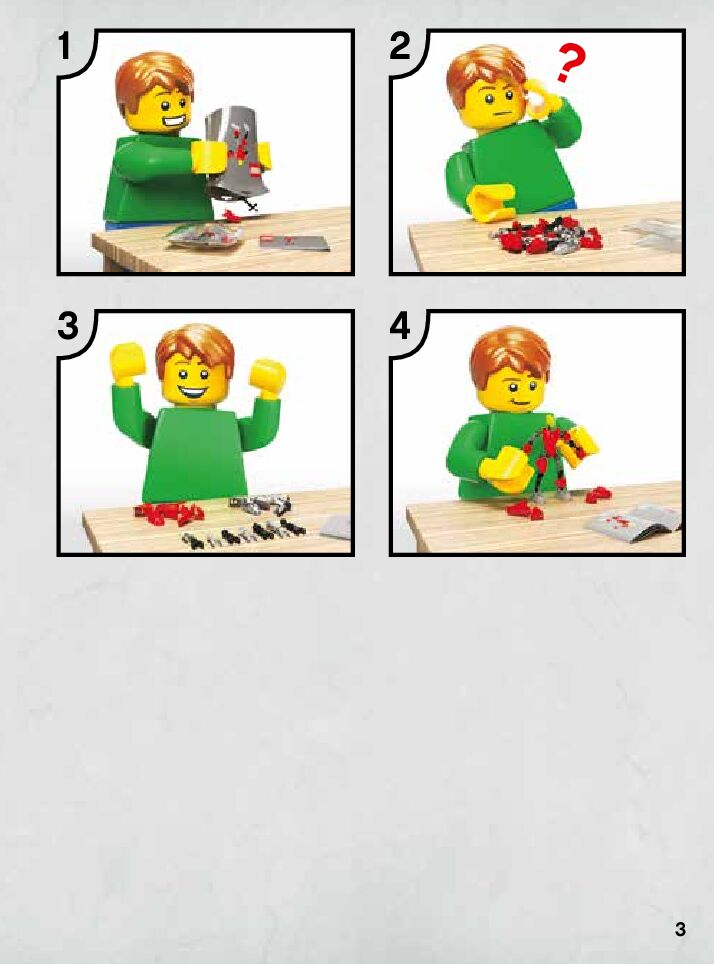 1

2

?

3

4

3