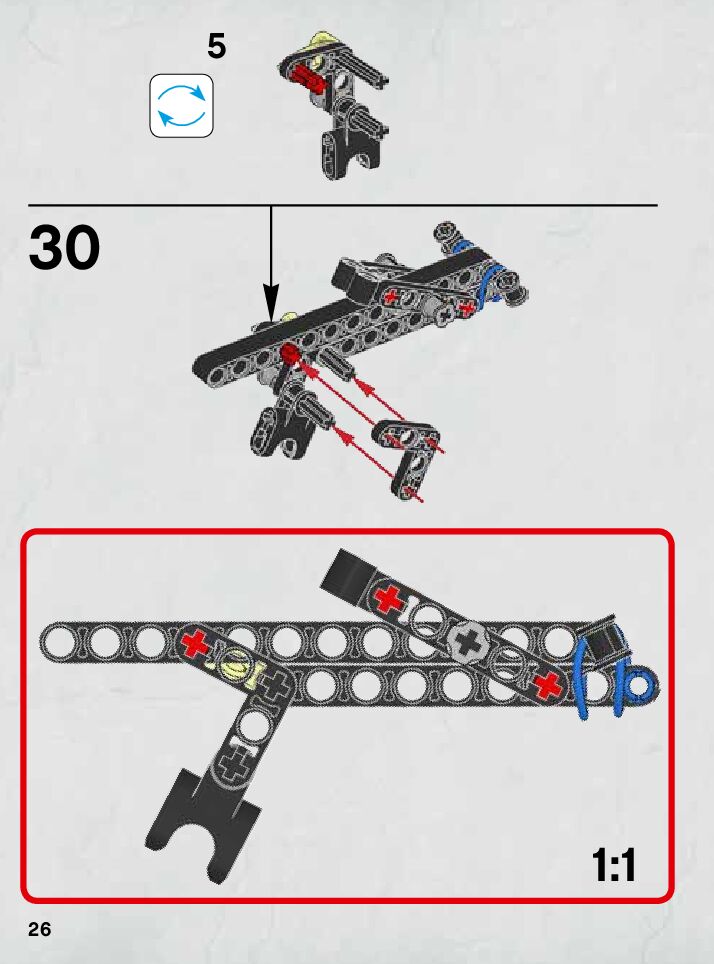 5

30

1:1

26