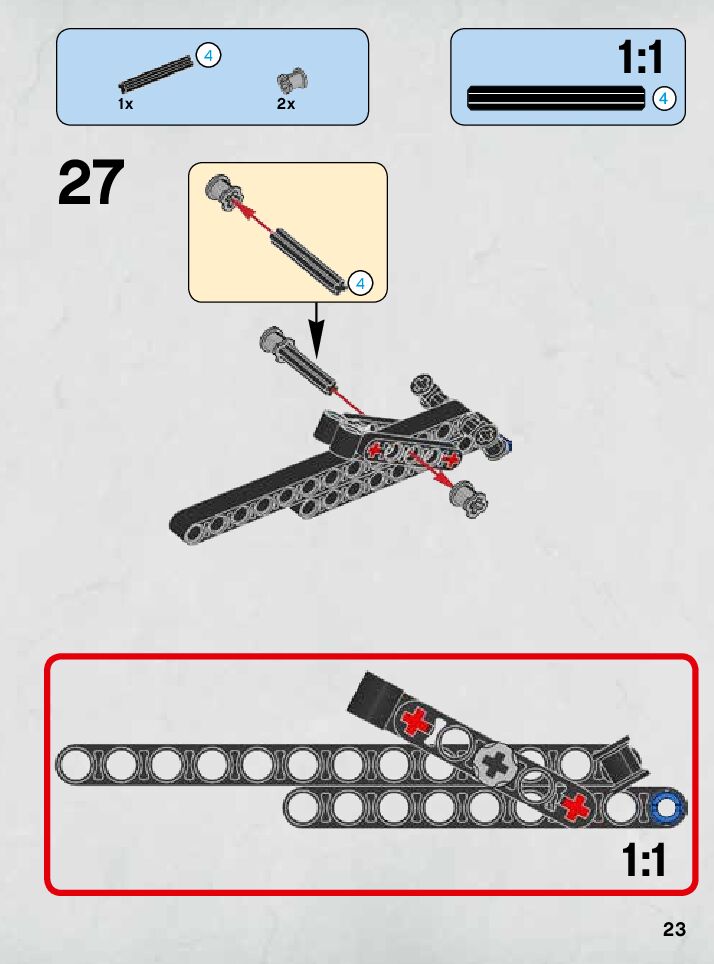 4
1x
2x

1:1
4

27

4

1:1

23