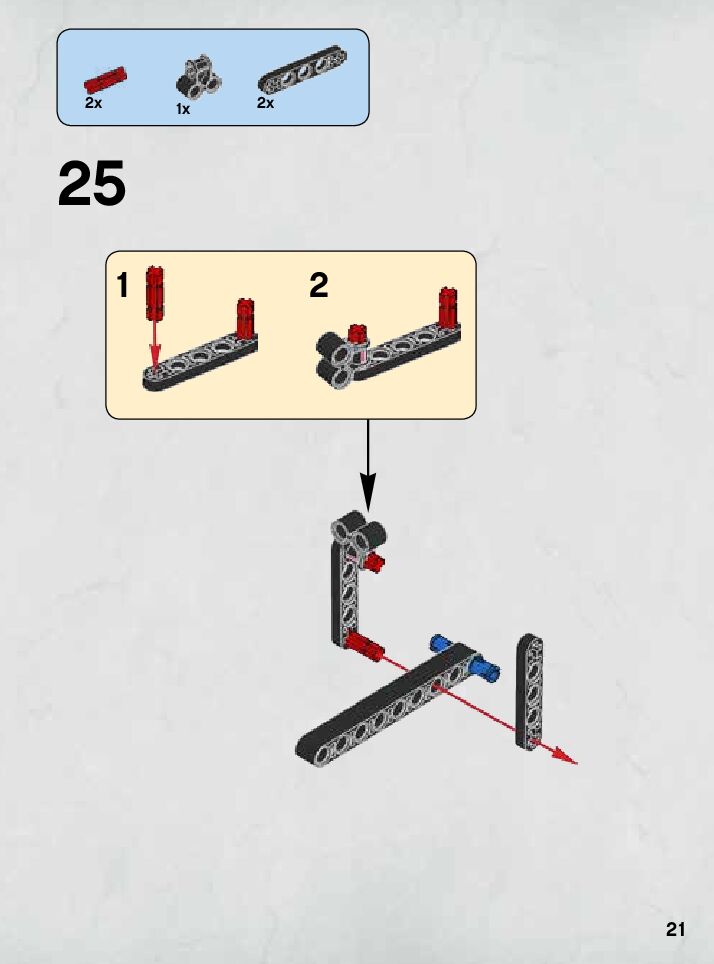 2x
1x
2x

25

1

2

21