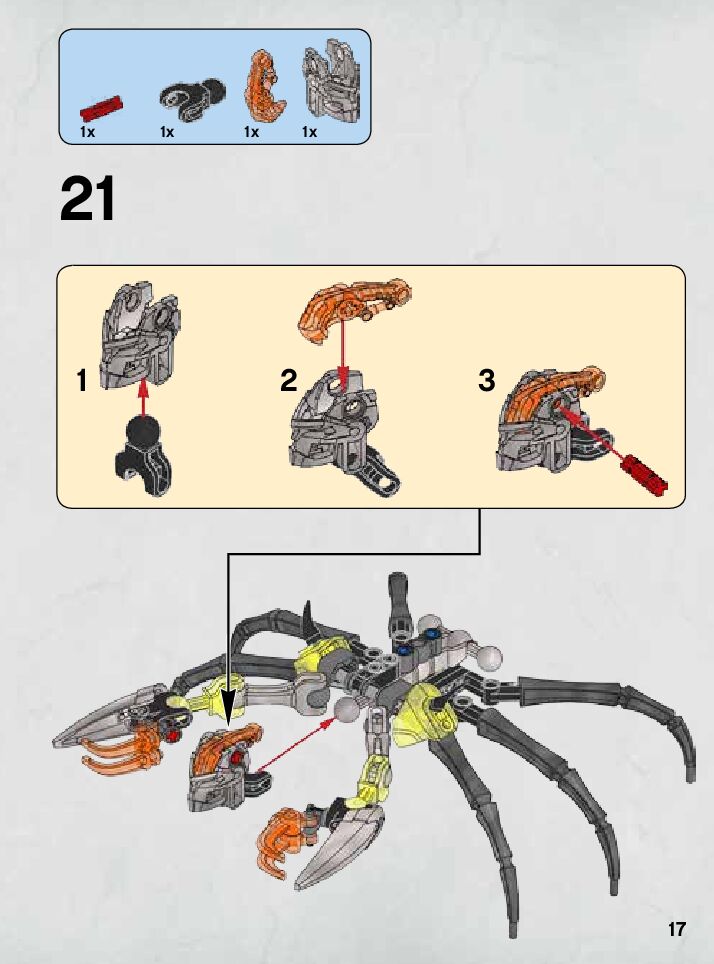 1x 1x 1x 1x

21

1

2

3

17