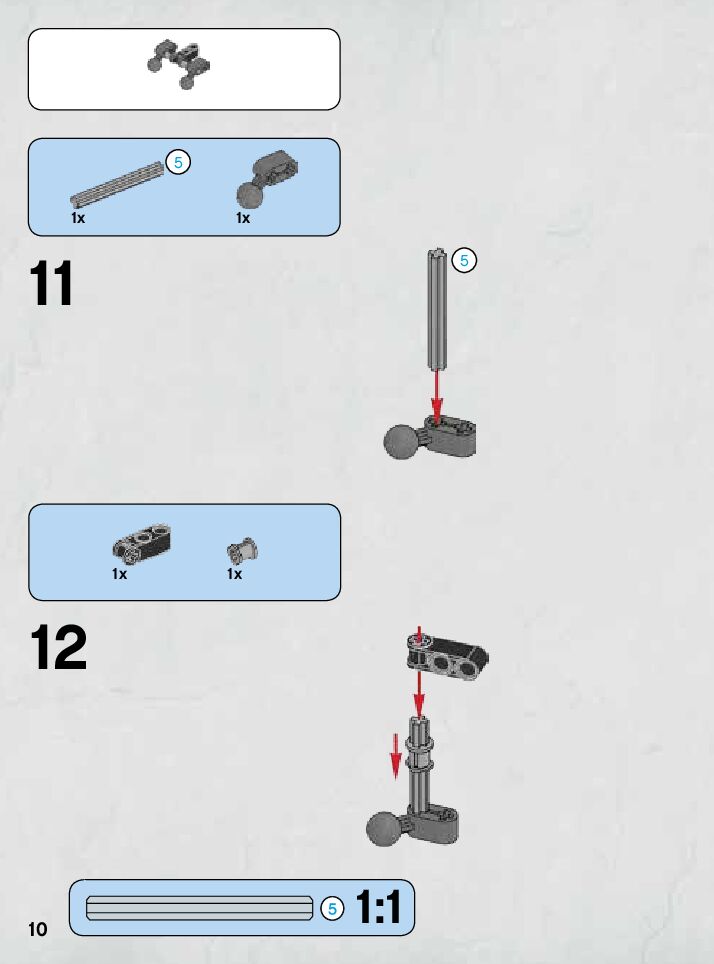 5
1x
1x

11

5

1x
1x

12

5 1:1

10