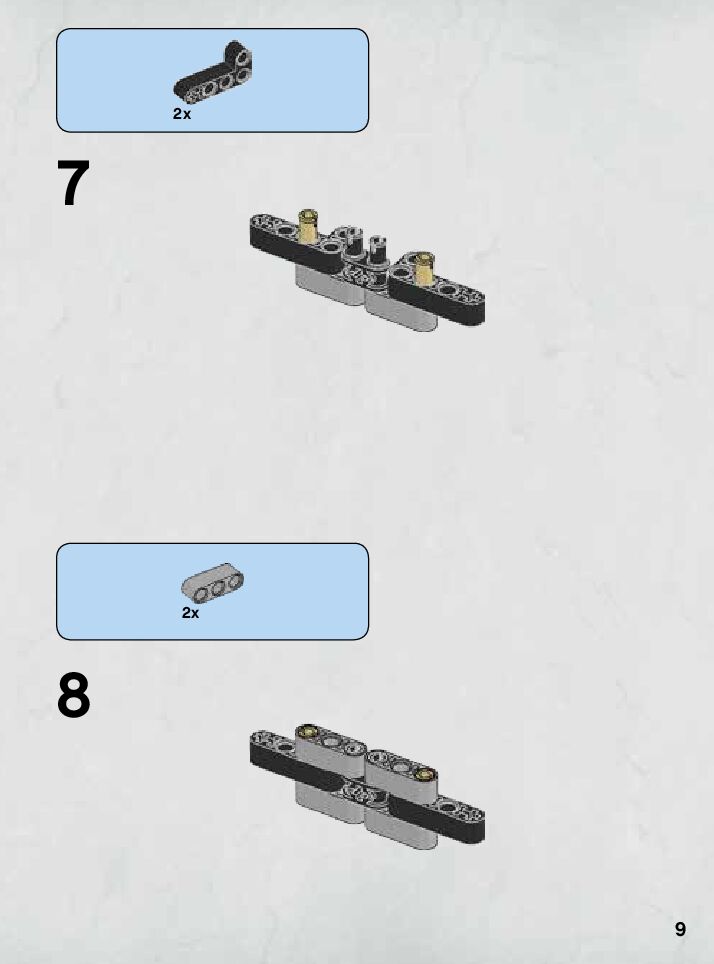 2x

7

2x

8

9