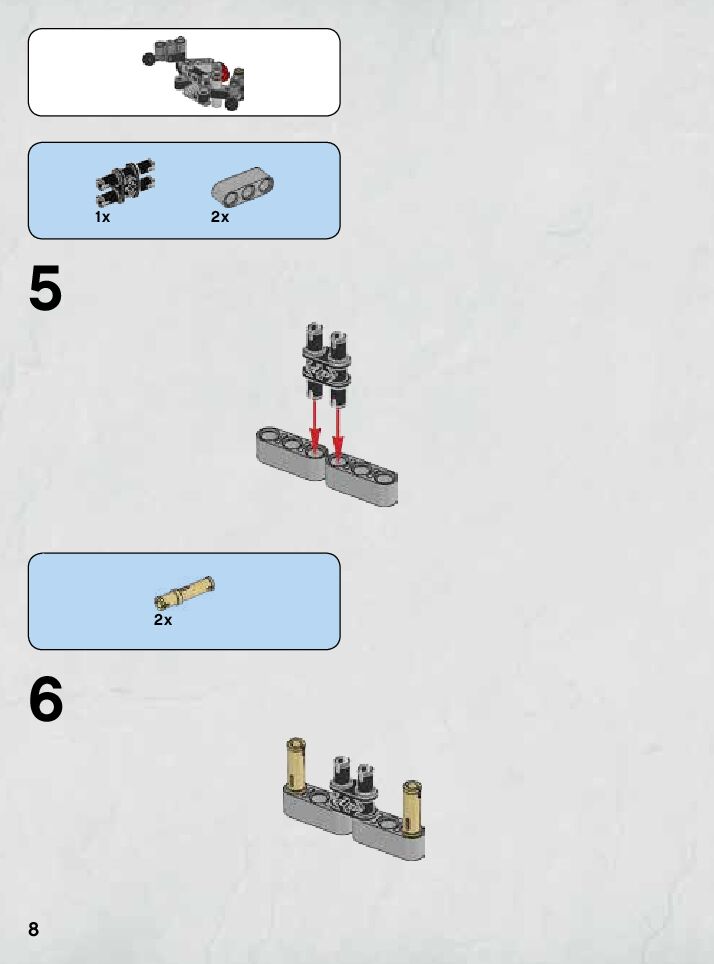 1x

2x

5

2x

6

8