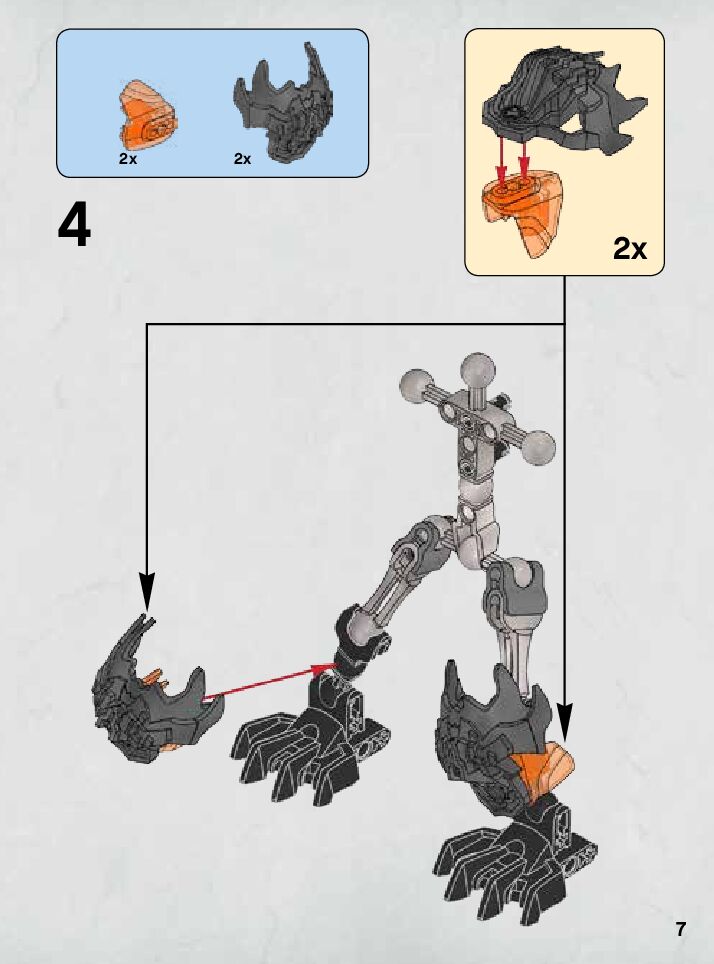 2x 2x

4

2x

7