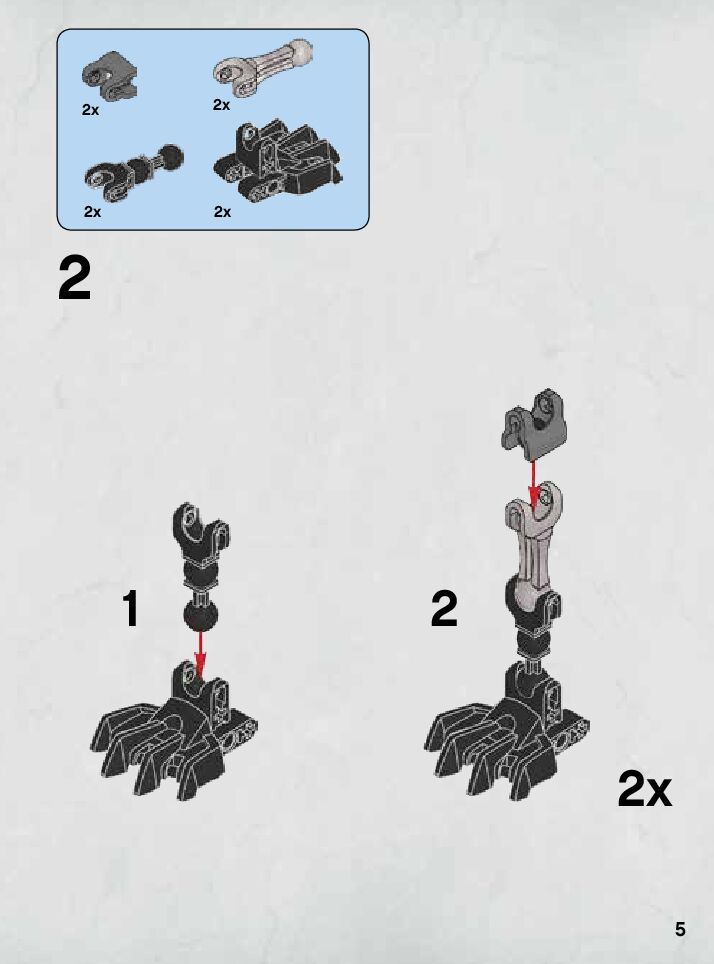 2x
2x
2x
2x

2

1

2

2x

5