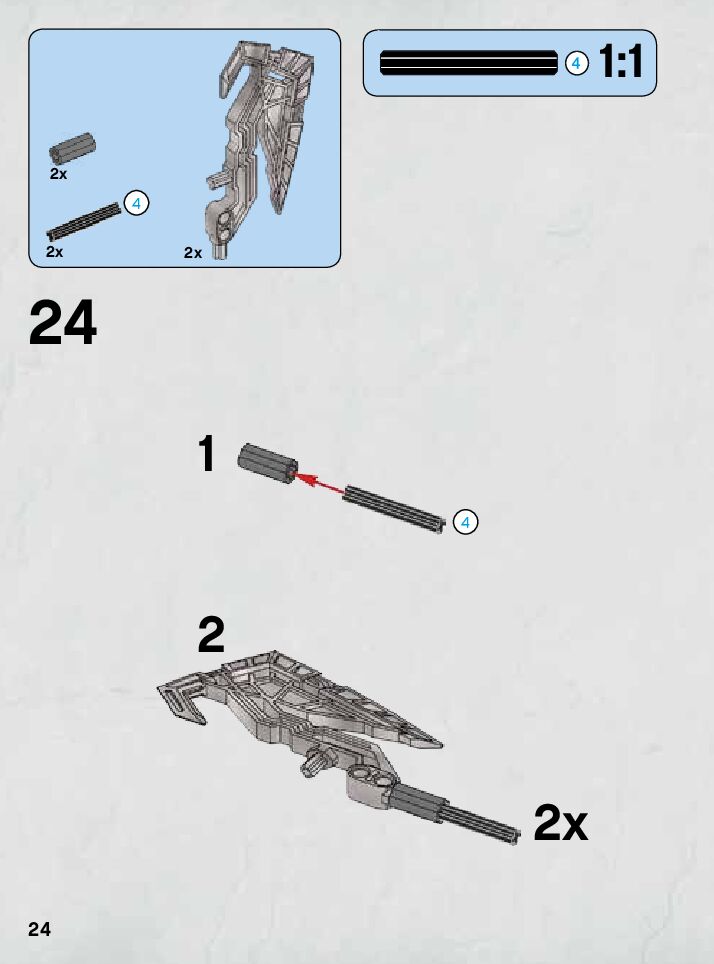 2x
4
2x
2x

4 1:1

24

1

4

2

2x

24