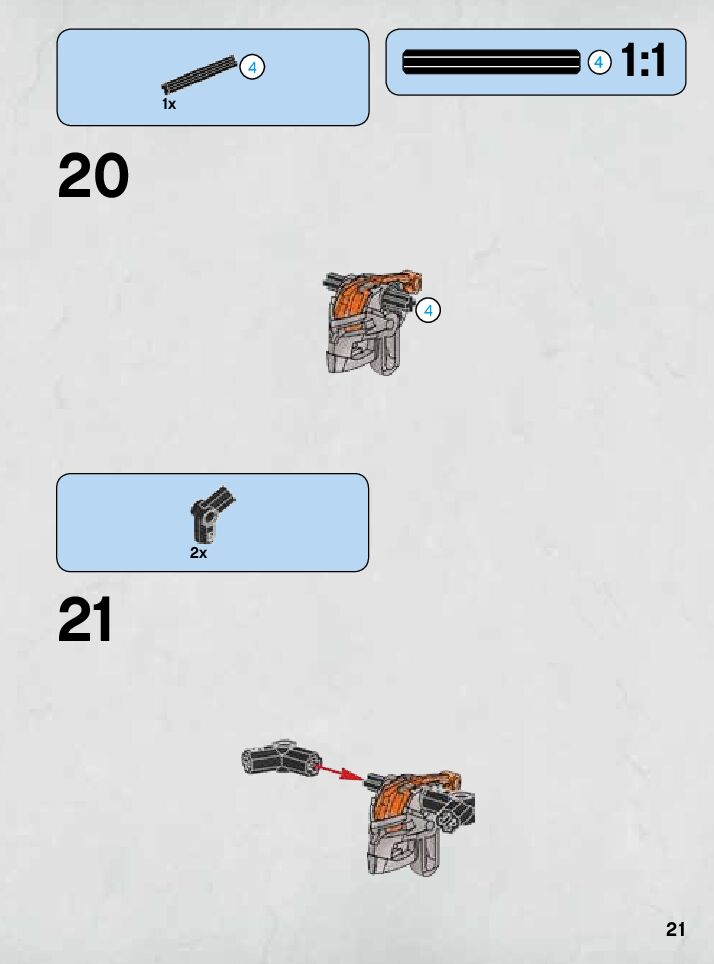 4
1x

4 1:1

20

4

2x

21

21