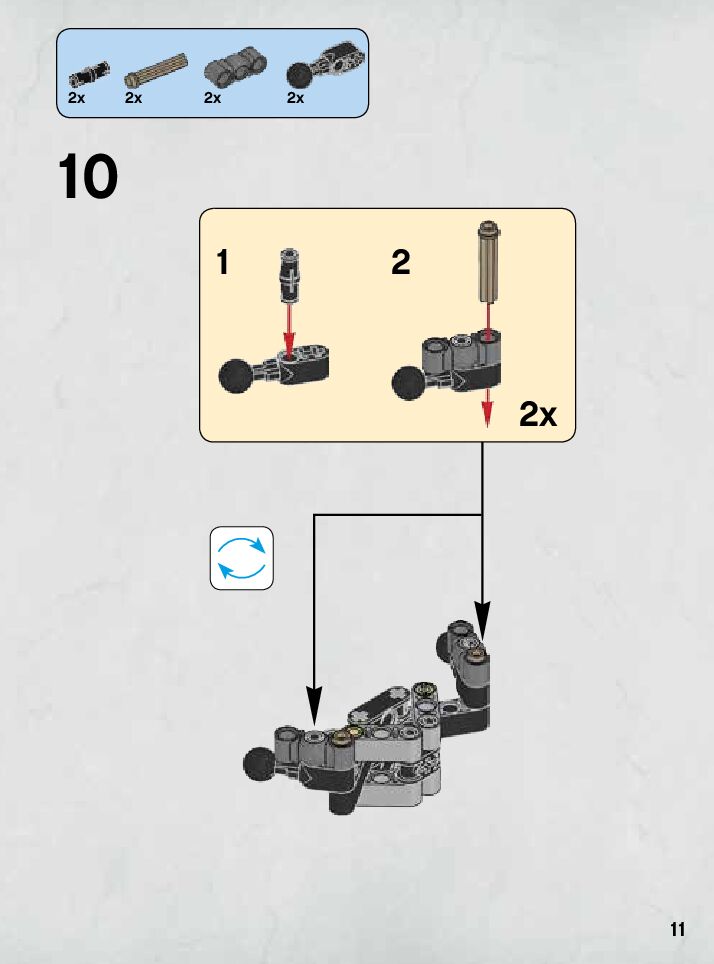 2x 2x 2x 2x

10

1

2

2x

11