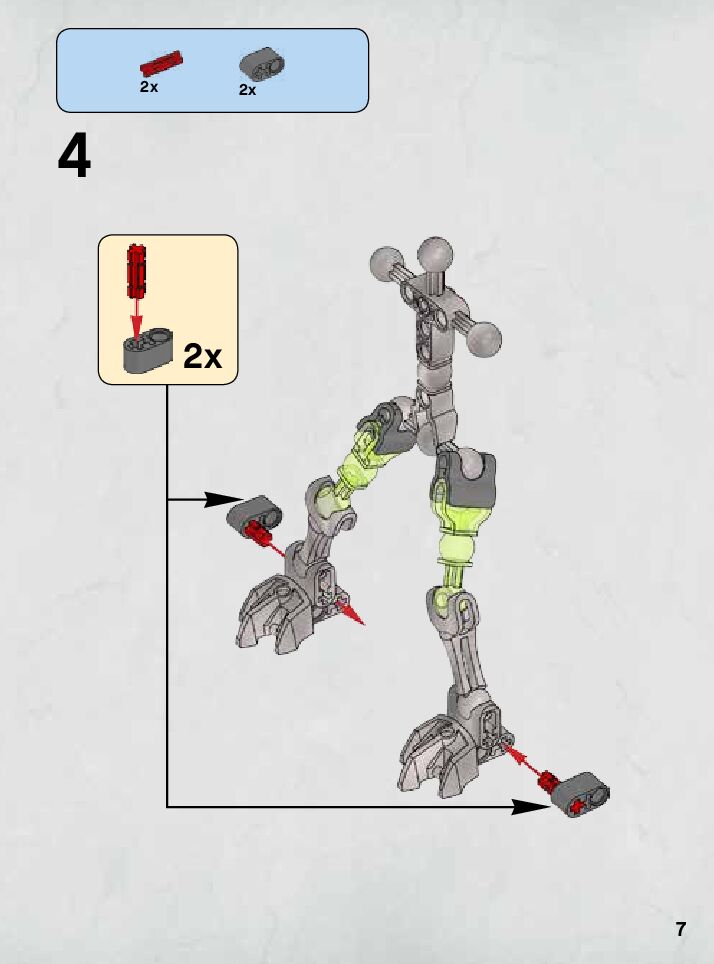 2x 2x

4

2x

7