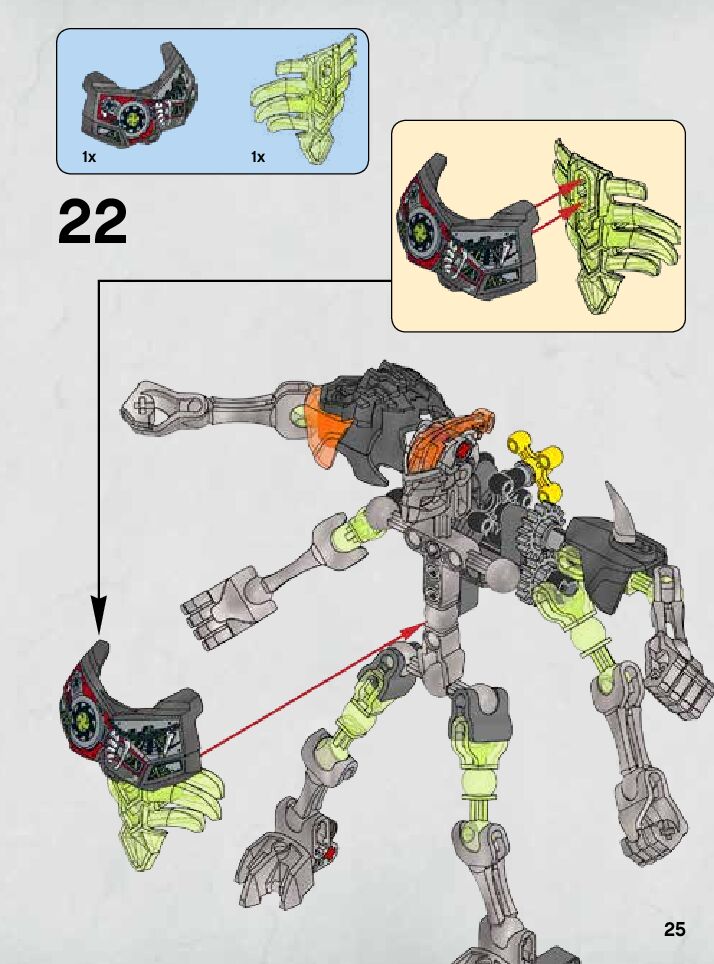 1x

1x

22

25