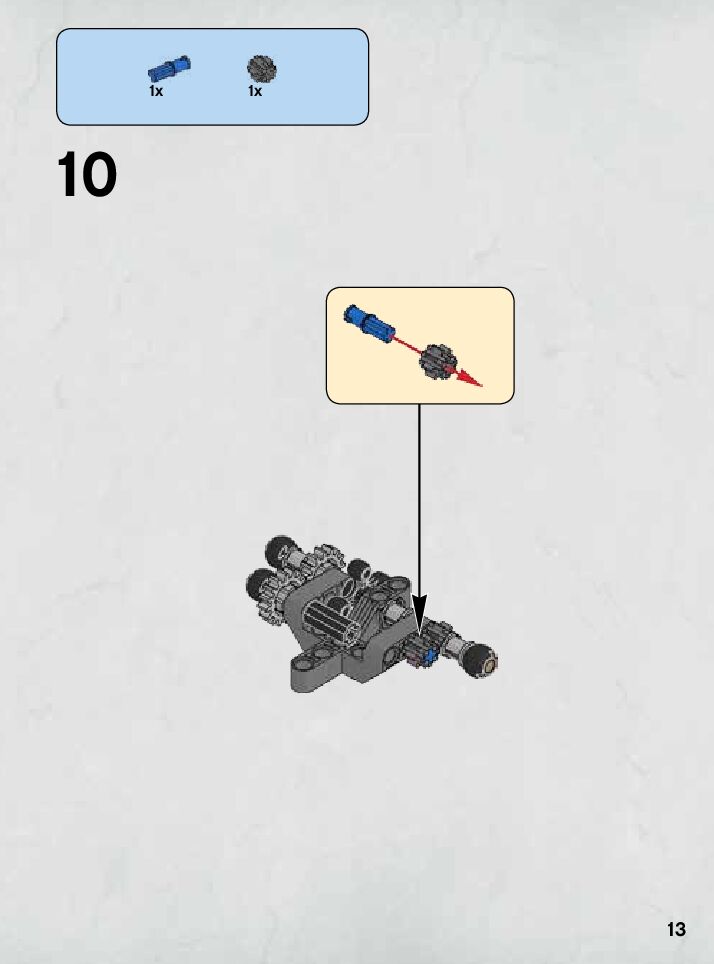 1x 1x

10

13