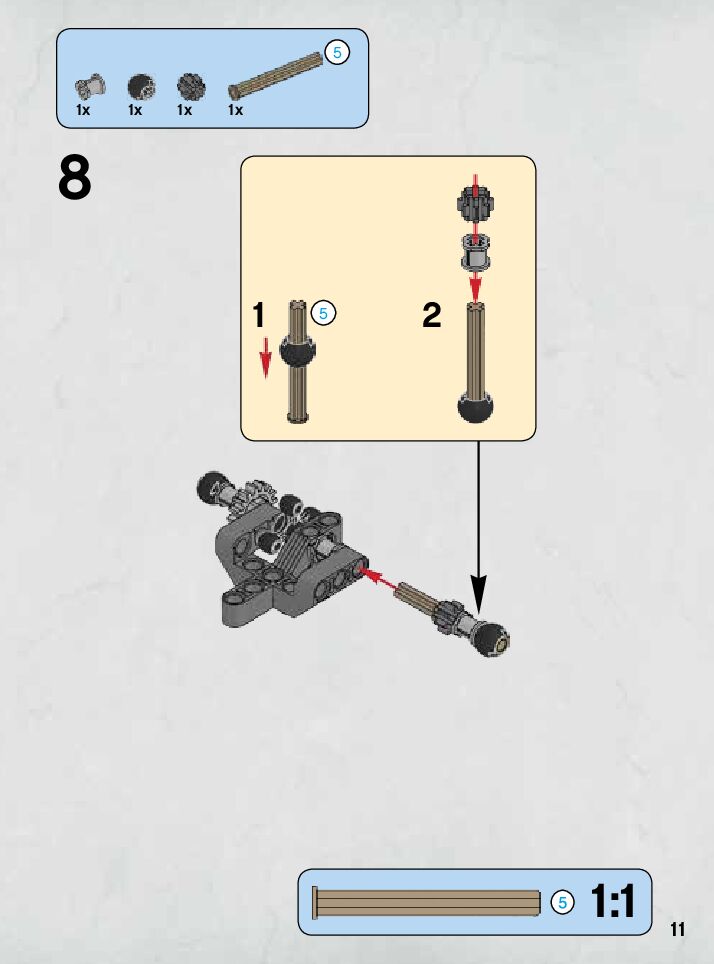 5
1x 1x 1x 1x

8

1 5

2

5 1:1

11