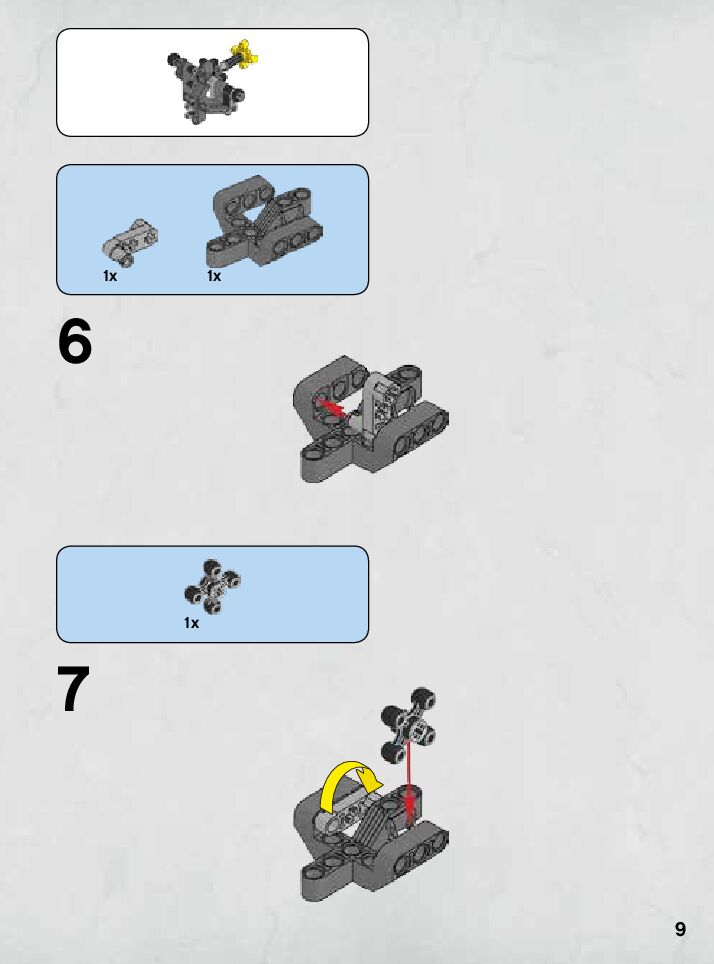 1x 1x

6

1x

7

9