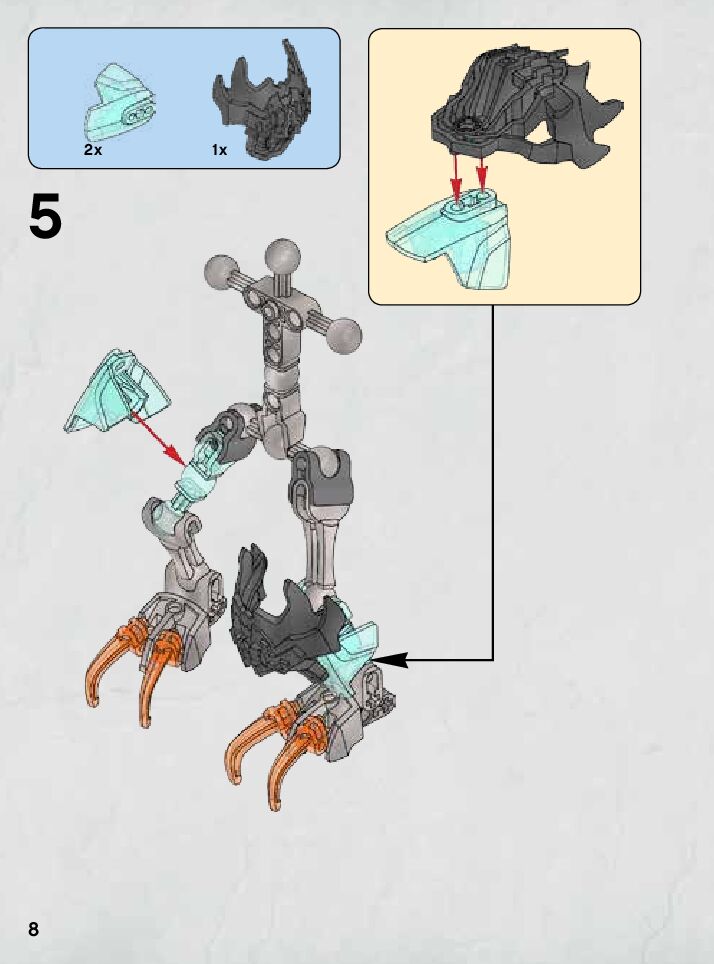 2x

1x

5

8