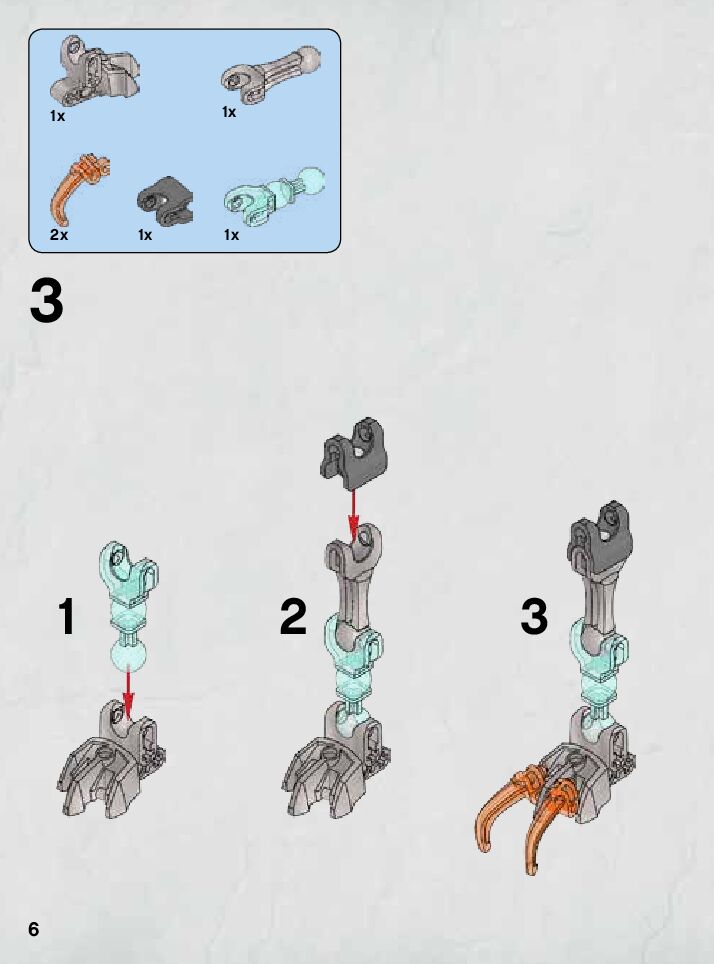 1x
1x
2x
1x
1x

3

1
2
3

6