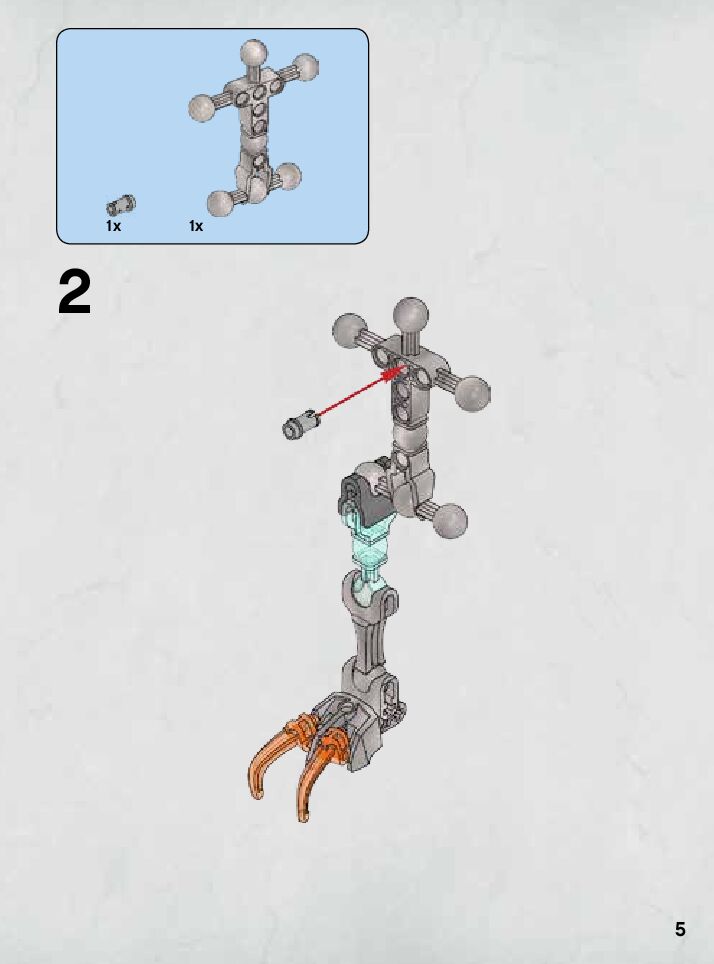 1x 1x

2

5