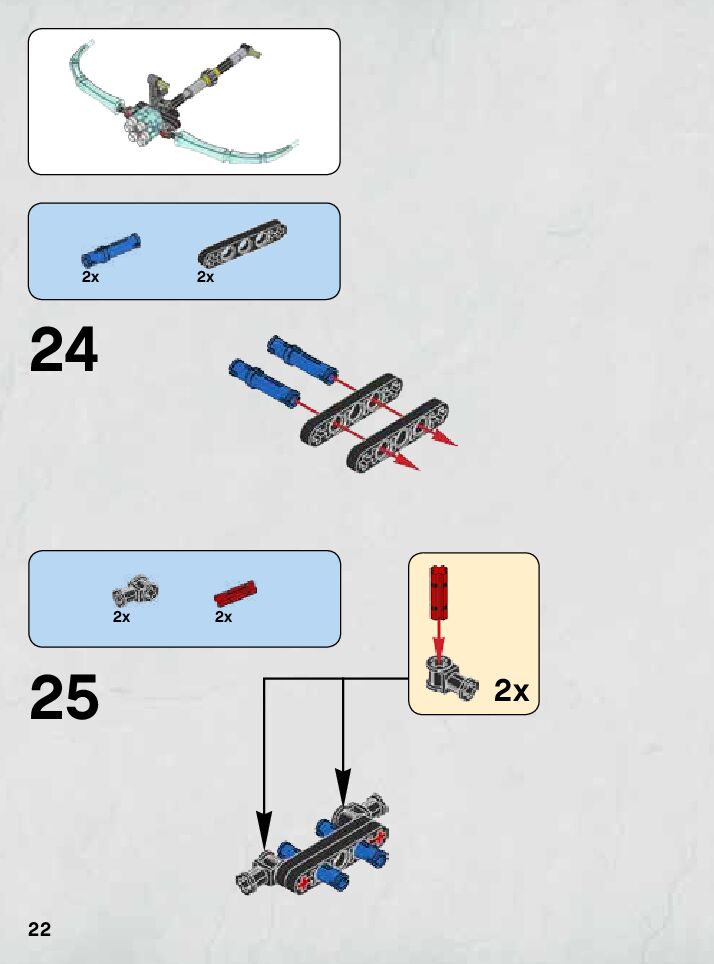 2x
2x

24

2x
2x

25

2x

22