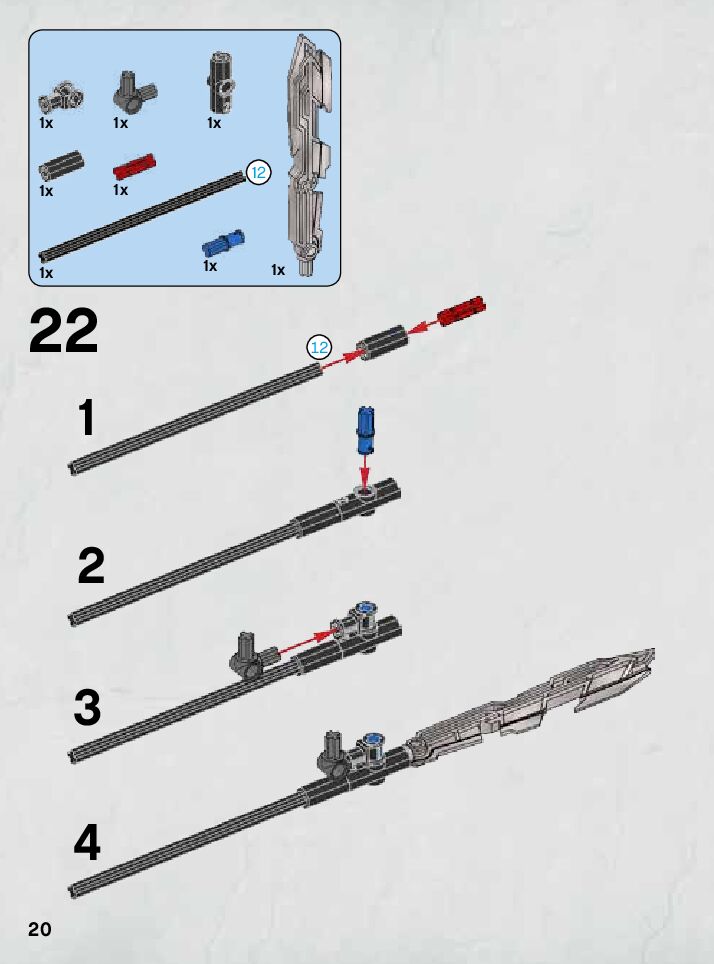 1x 1x 1x
1x 1x
12
1x 1x 1x

22
12
1
2
3
4
20