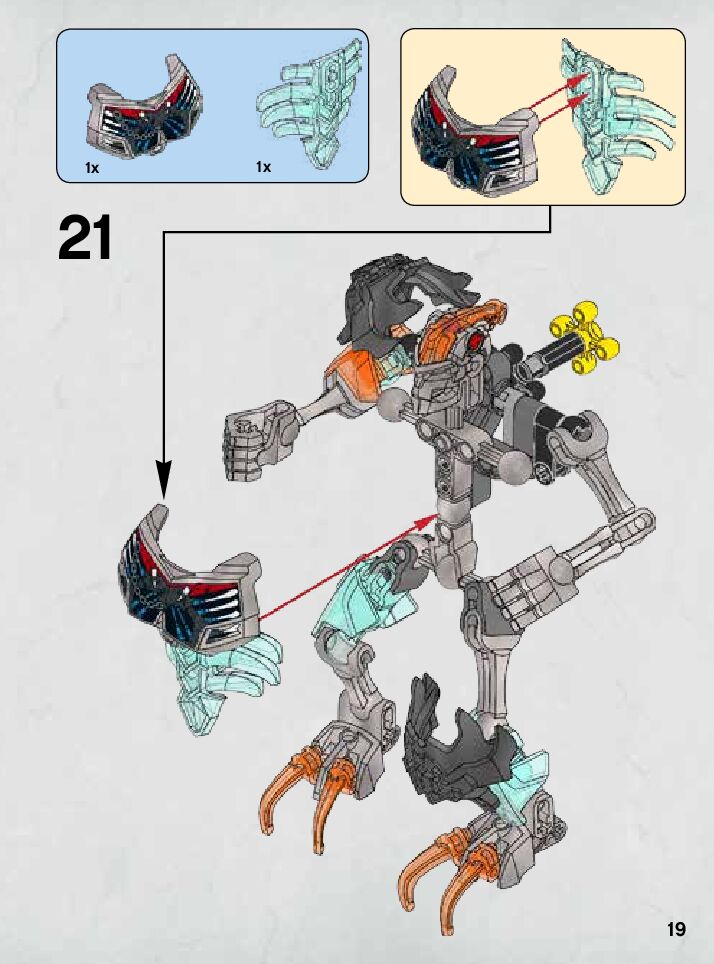 1x
1x

21

19