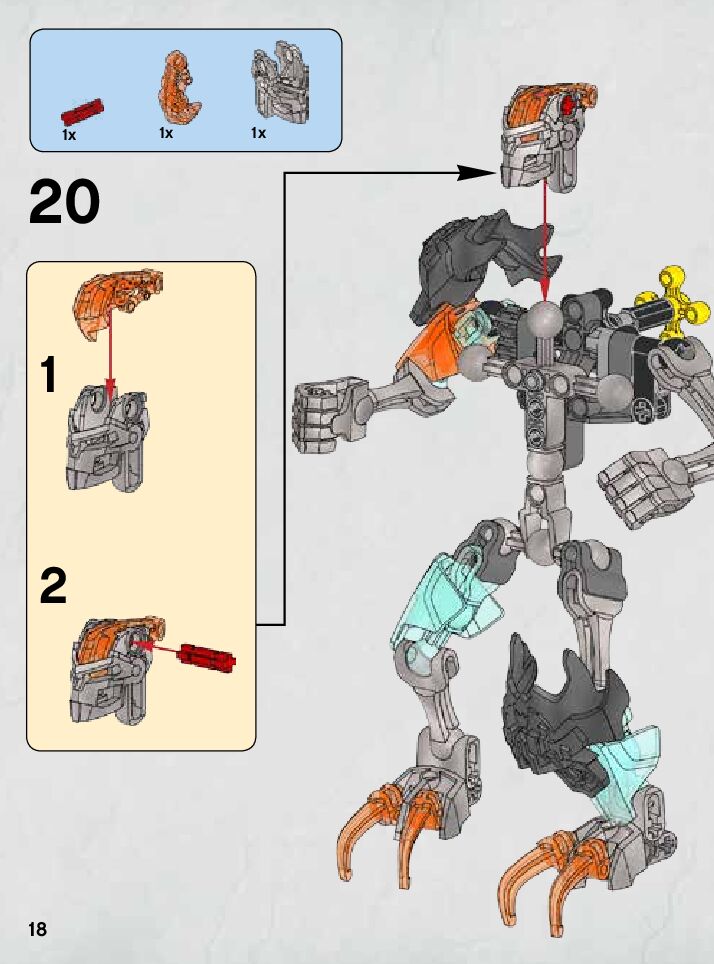 1x 1x 1x

20

1

2

18