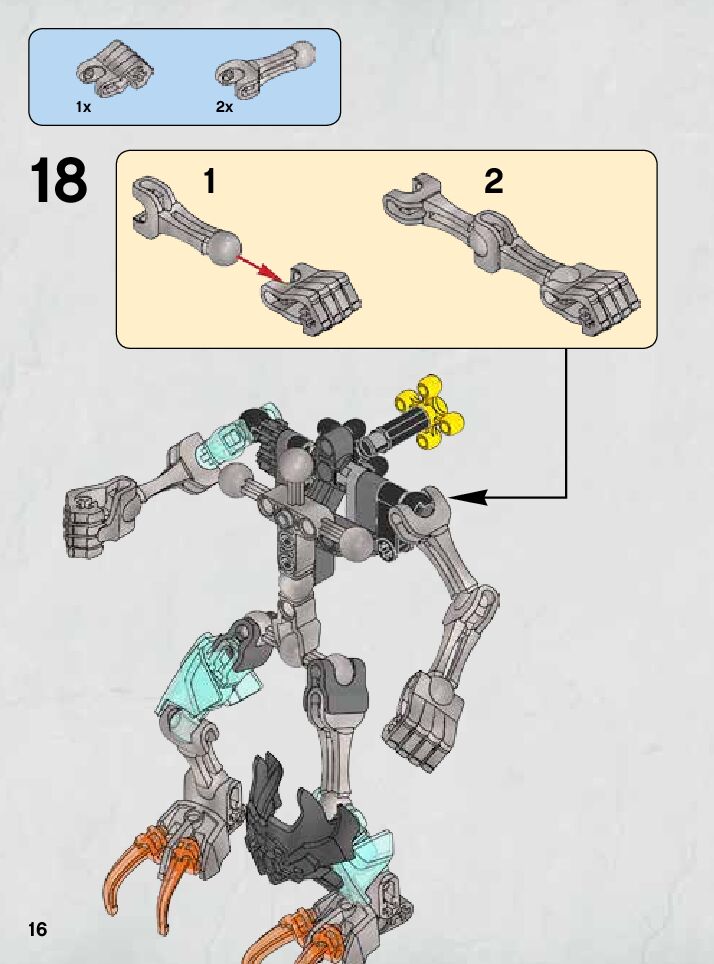 1x

2x

18

1

2

16