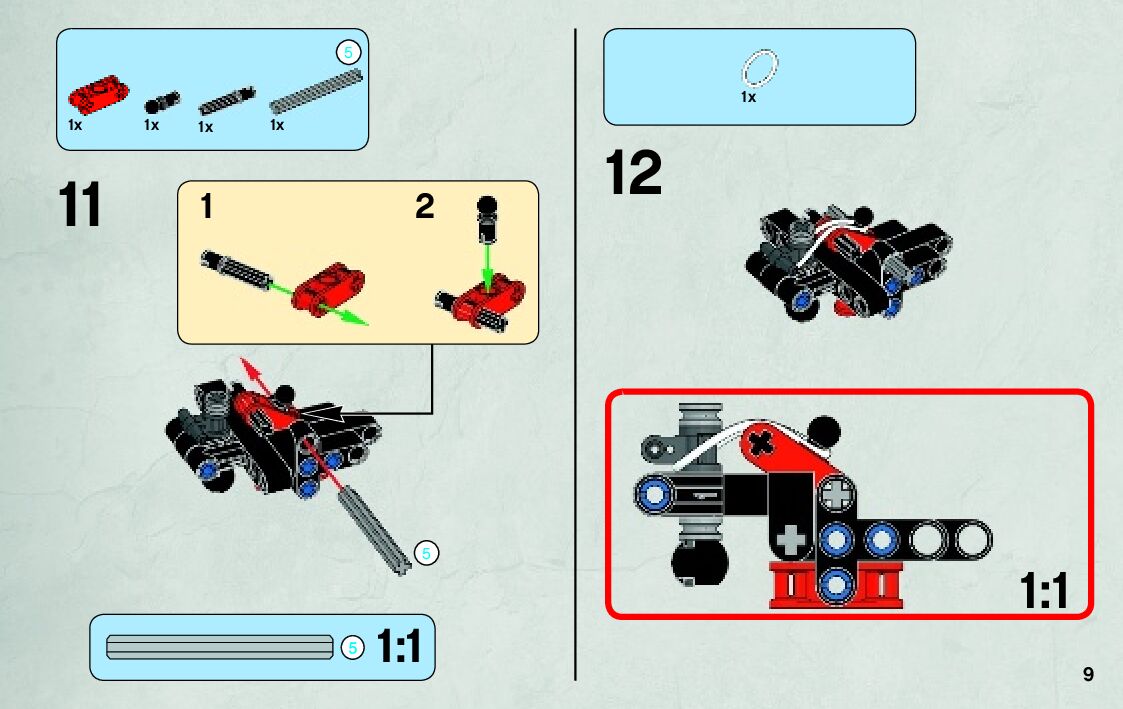 5
1x 1x 1x 1x

11

1

2

5

5 1:1

1x

12

1:1

9