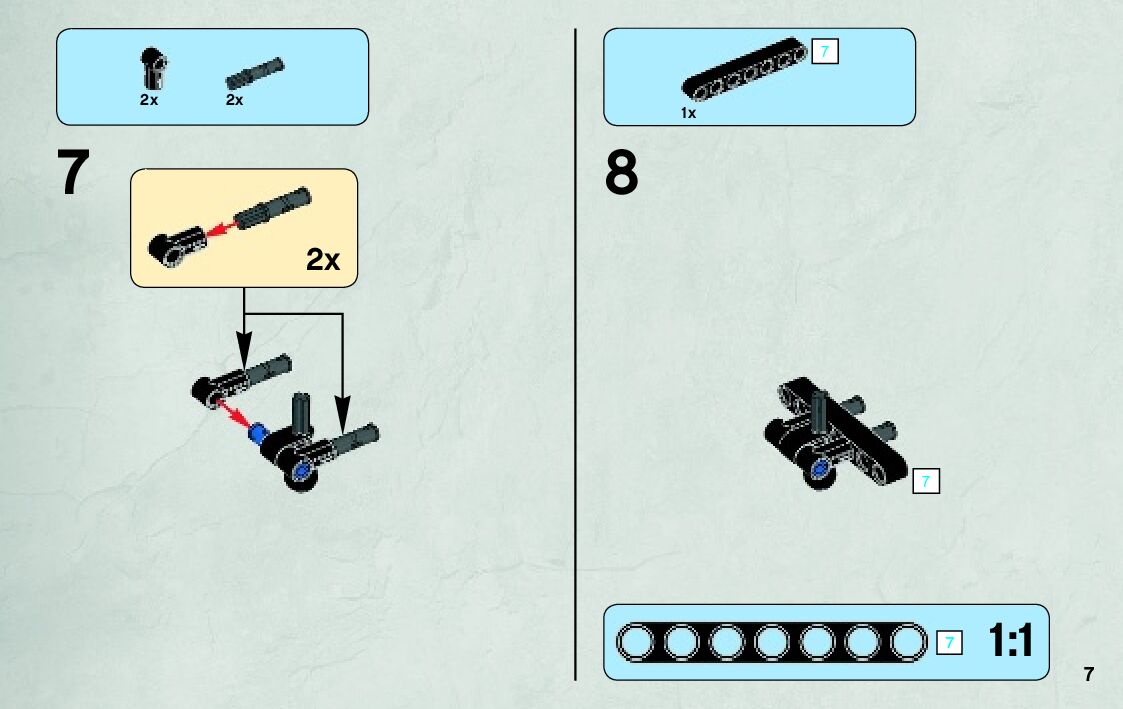 2x 2x

7

2x

7

1x

8

7

7 1:1

7