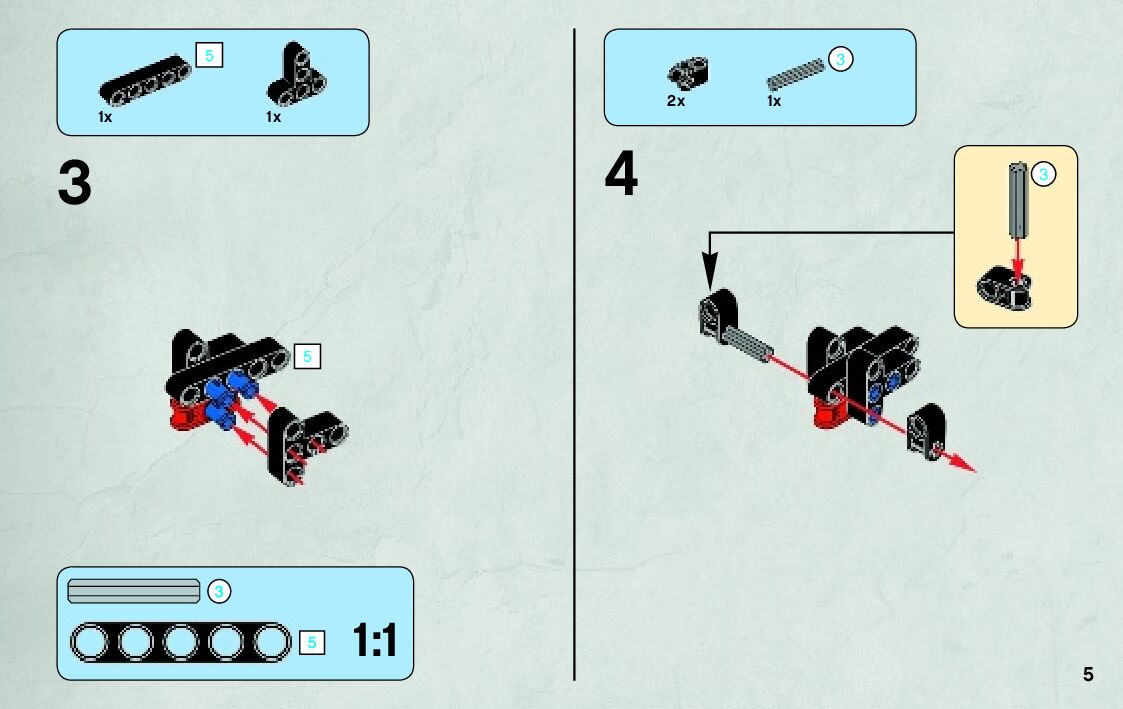 5

1x

1x

3

5

3

5

1:1

3

2x

1x

4

3

5