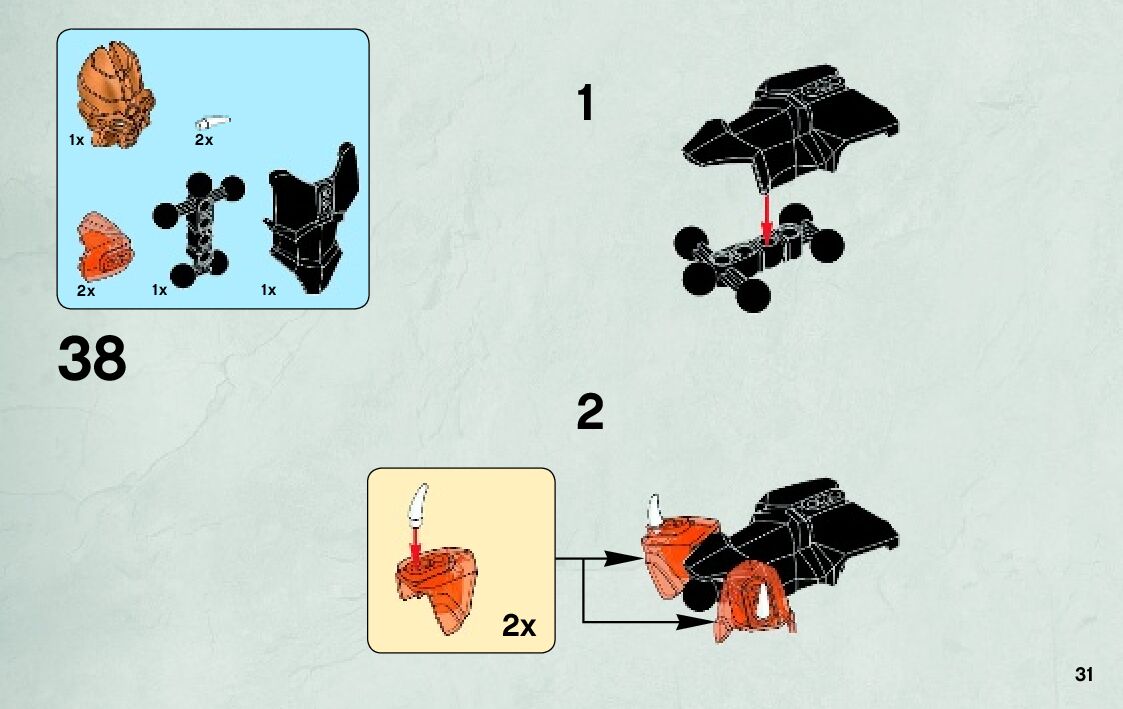 1x
2x
2x
1x
1x

38

1

2

2x

31