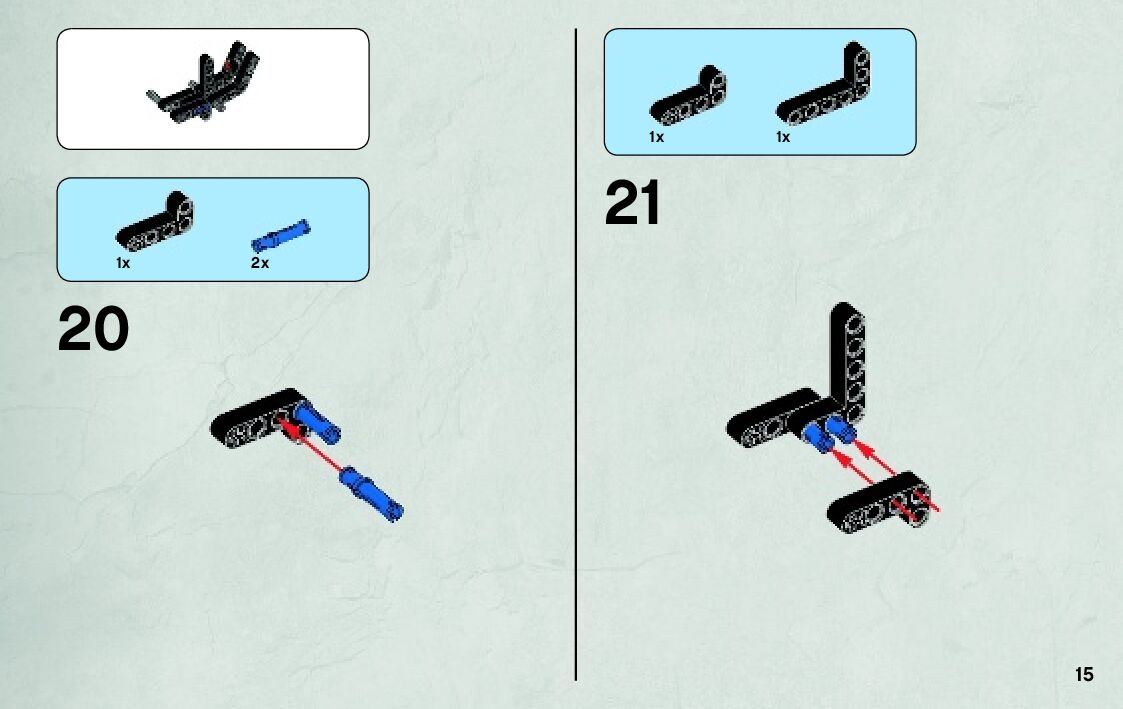 1x

2x

20

1x

1x

21

15