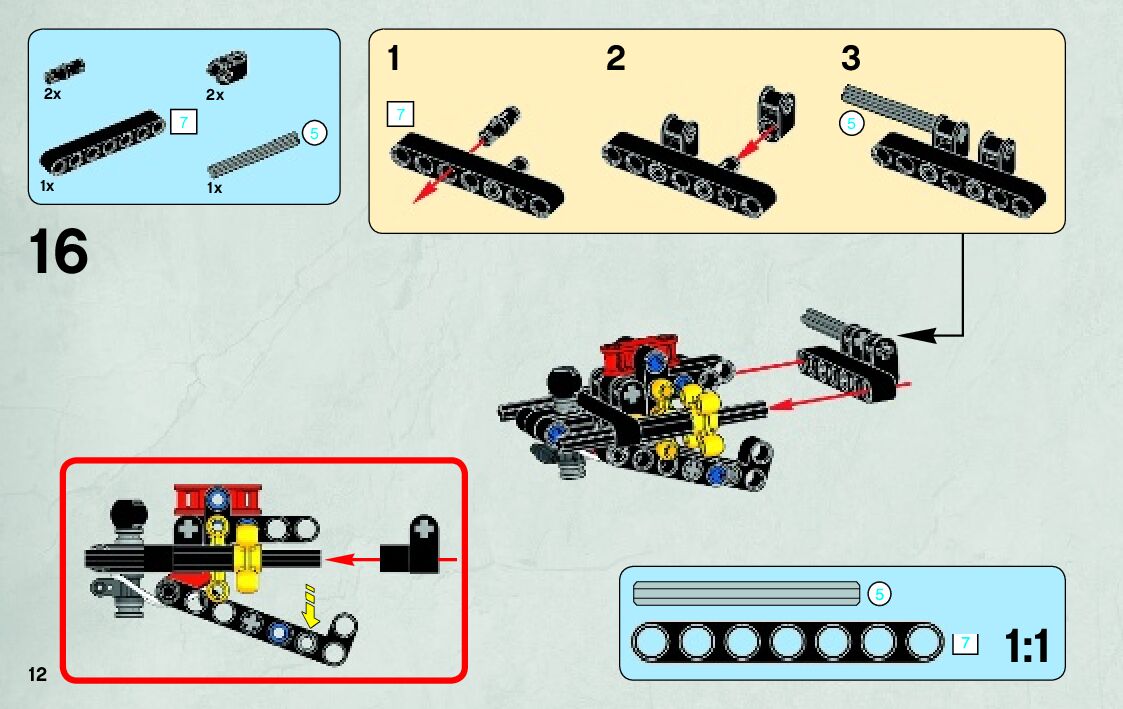 2x
2x
7
5
1x
1x

16

1
7

2

3
5

5
7
1:1

12