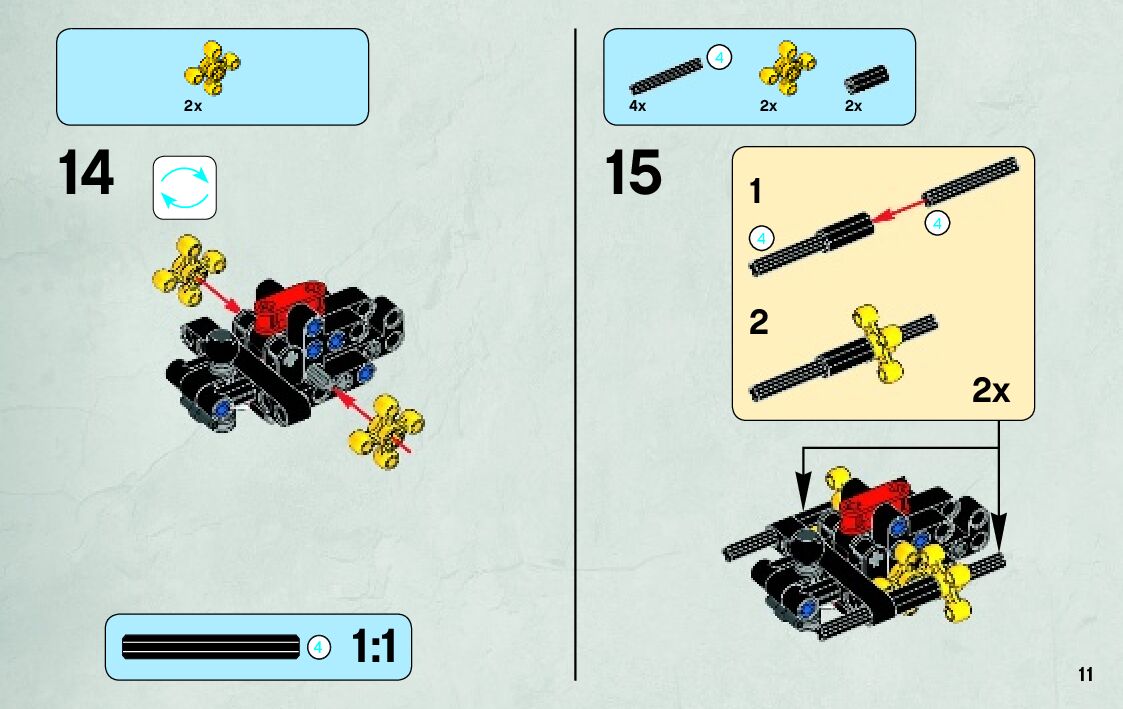 2x

14

4

1:1

4

4x

2x

2x

15

1

4

4

2

2x

11