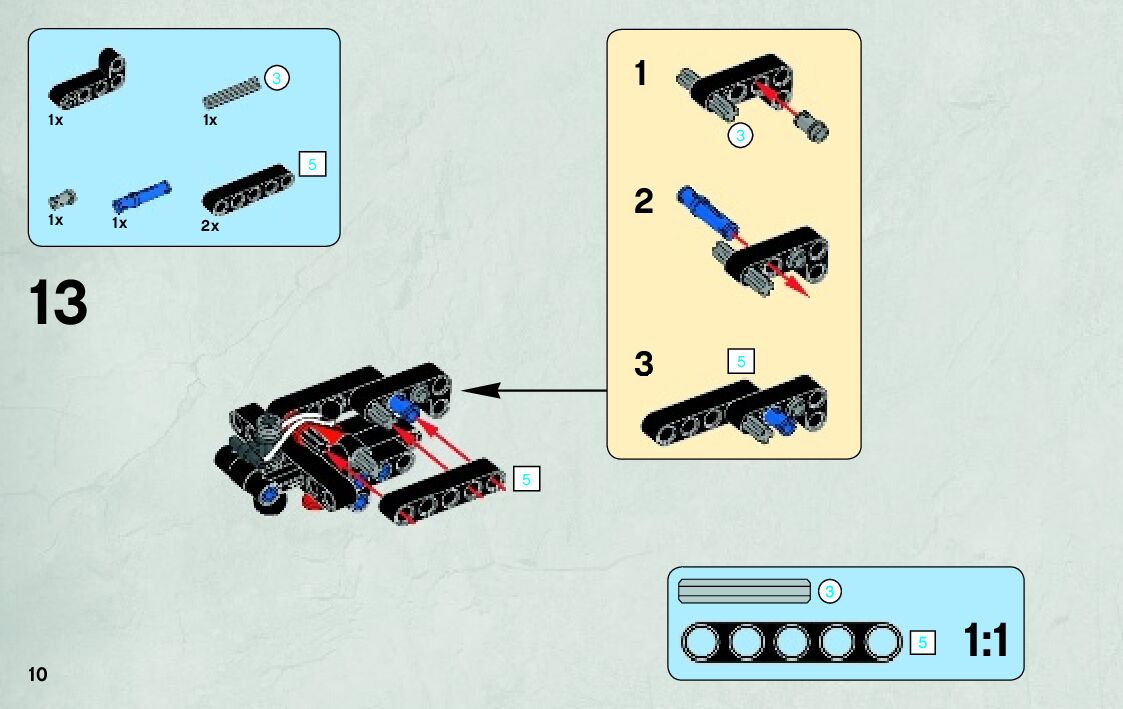 1x

3

1x

5

1x

1x

2x

13

1

3

2

3

5

5

3

5

1:1

10