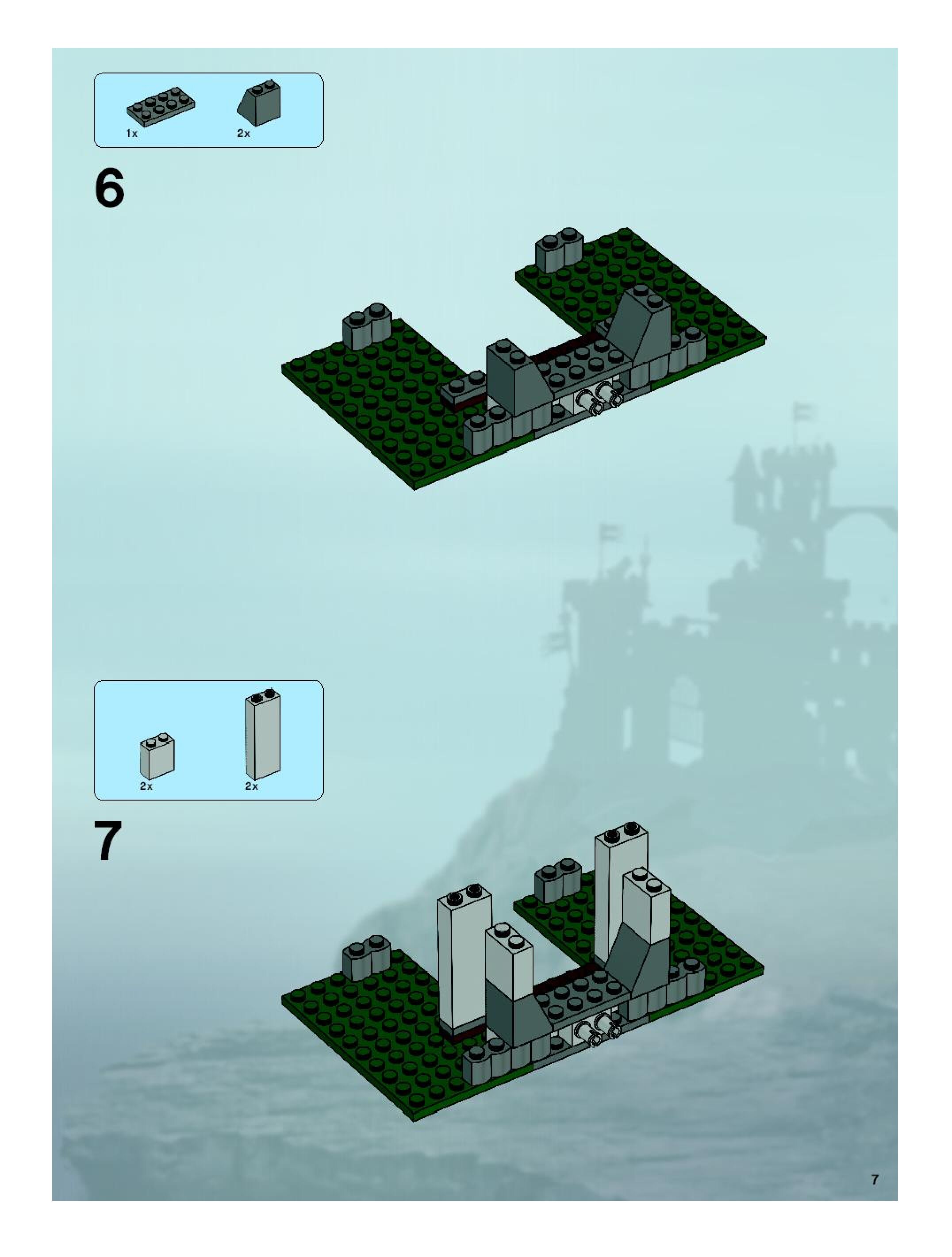 1x
2x

6

2x
2x

7

7