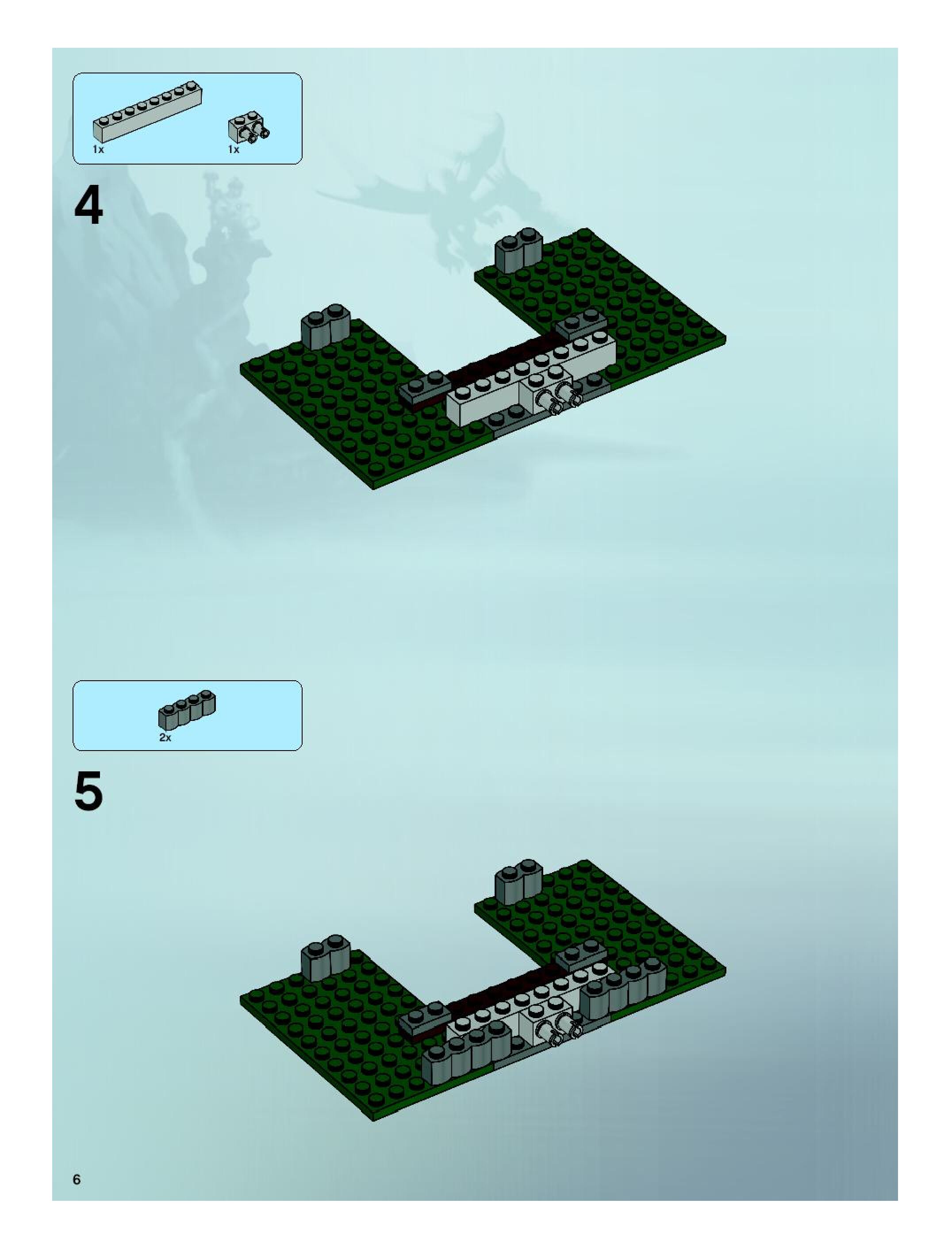 1x
1x

4

2x

5

6