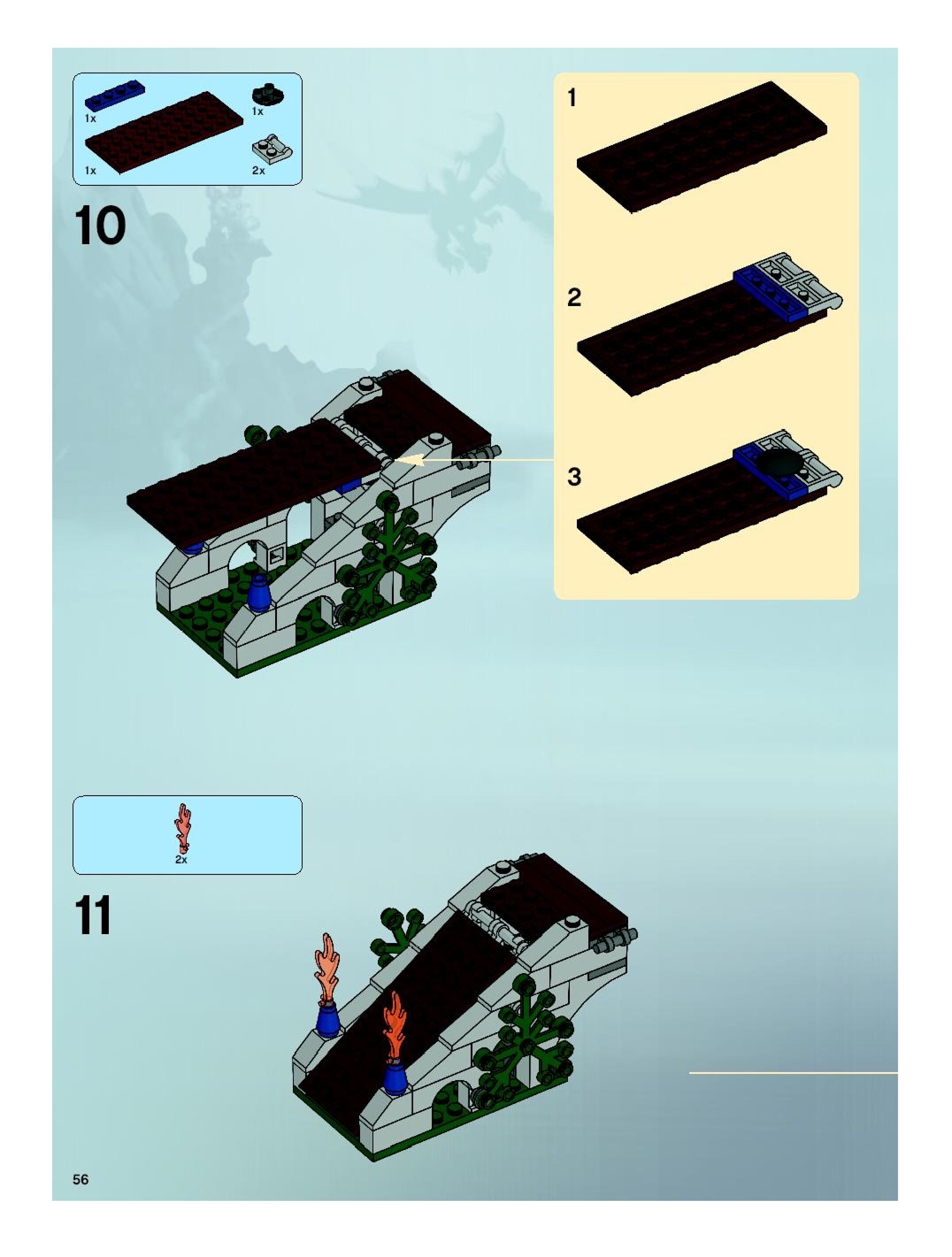 1x
1x
1x
2x

10

1

2

3

2x

11

56