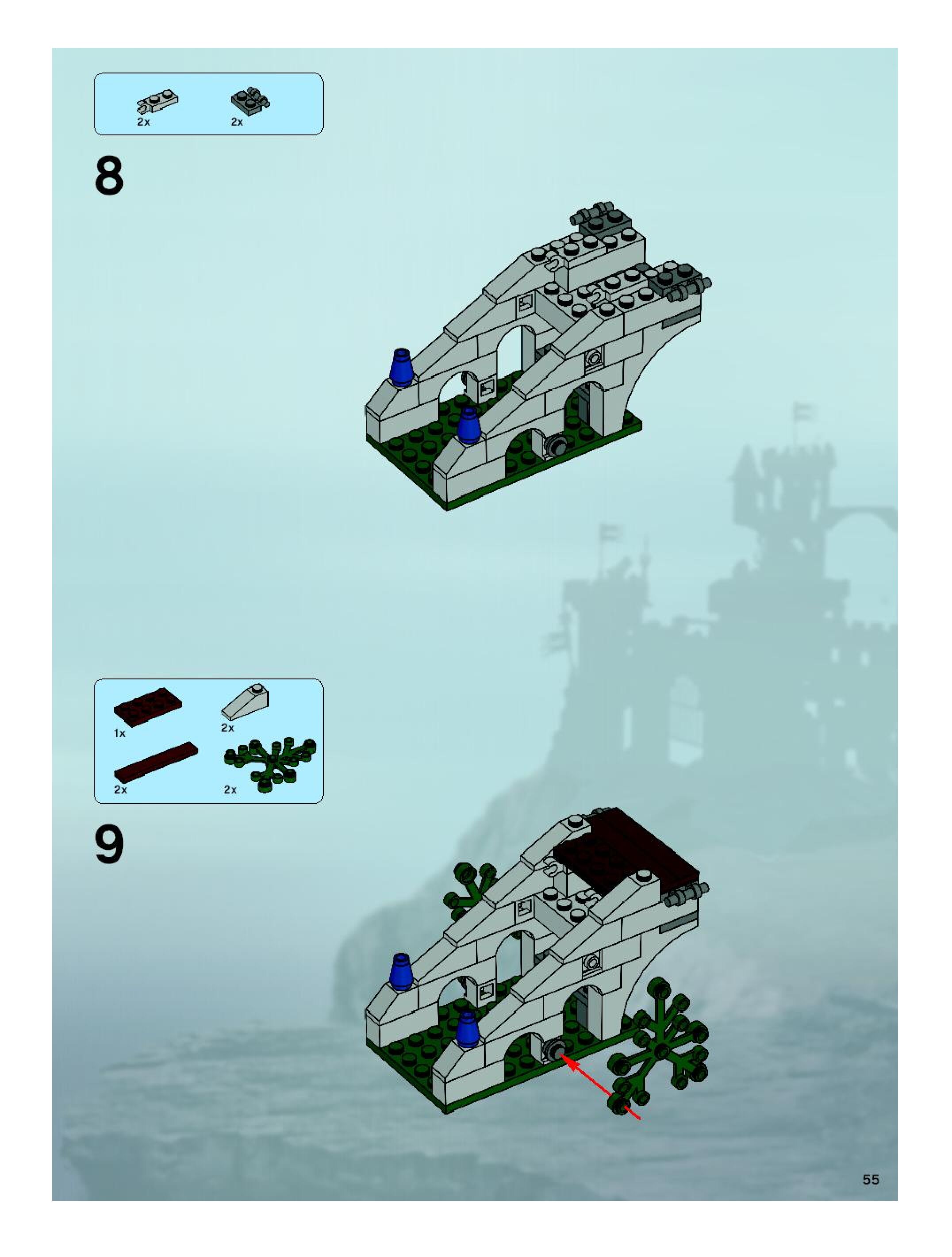 2x 2x

8

1x 2x

2x 2x

9

55