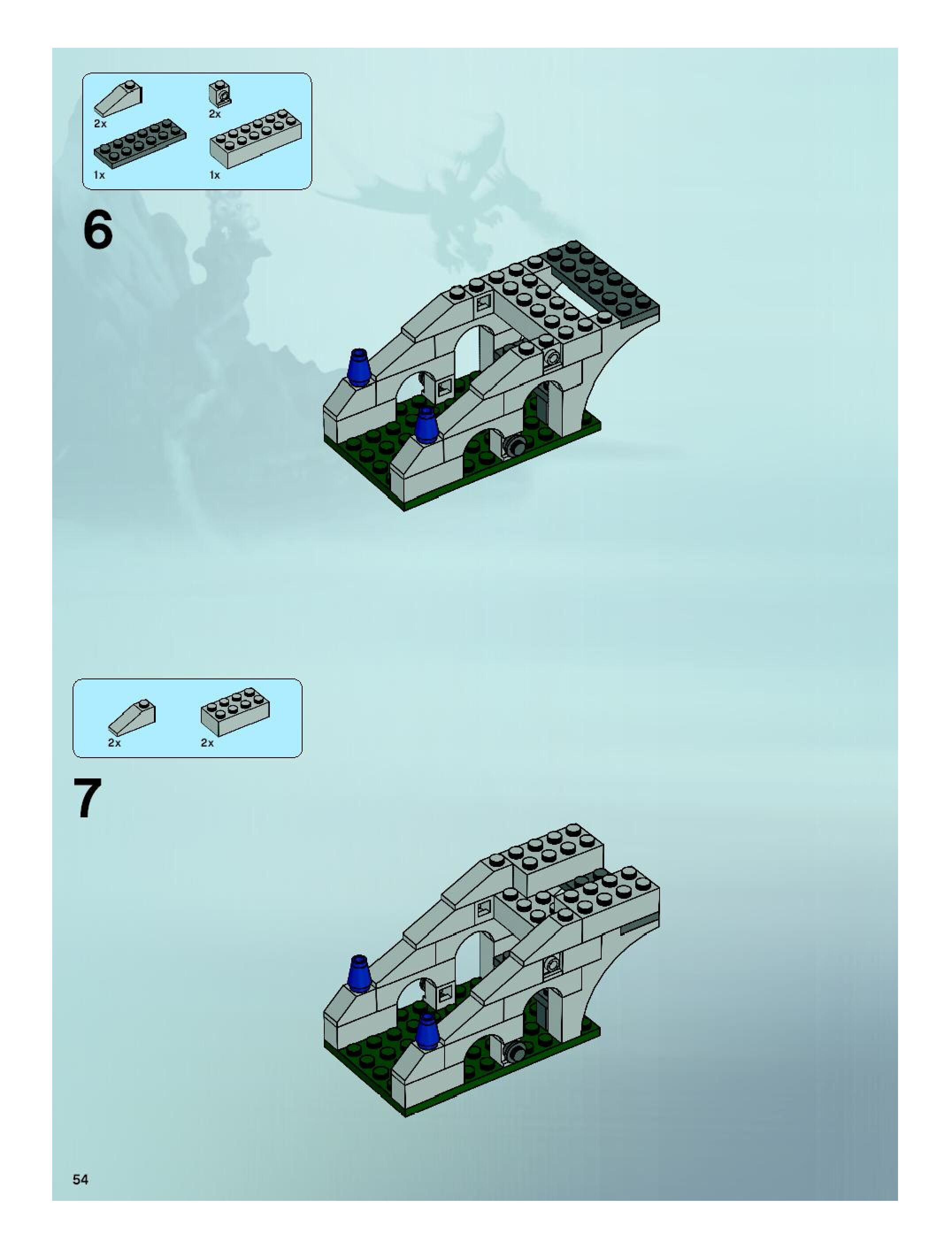 2x

2x

1x

1x

6

2x

2x

7

54