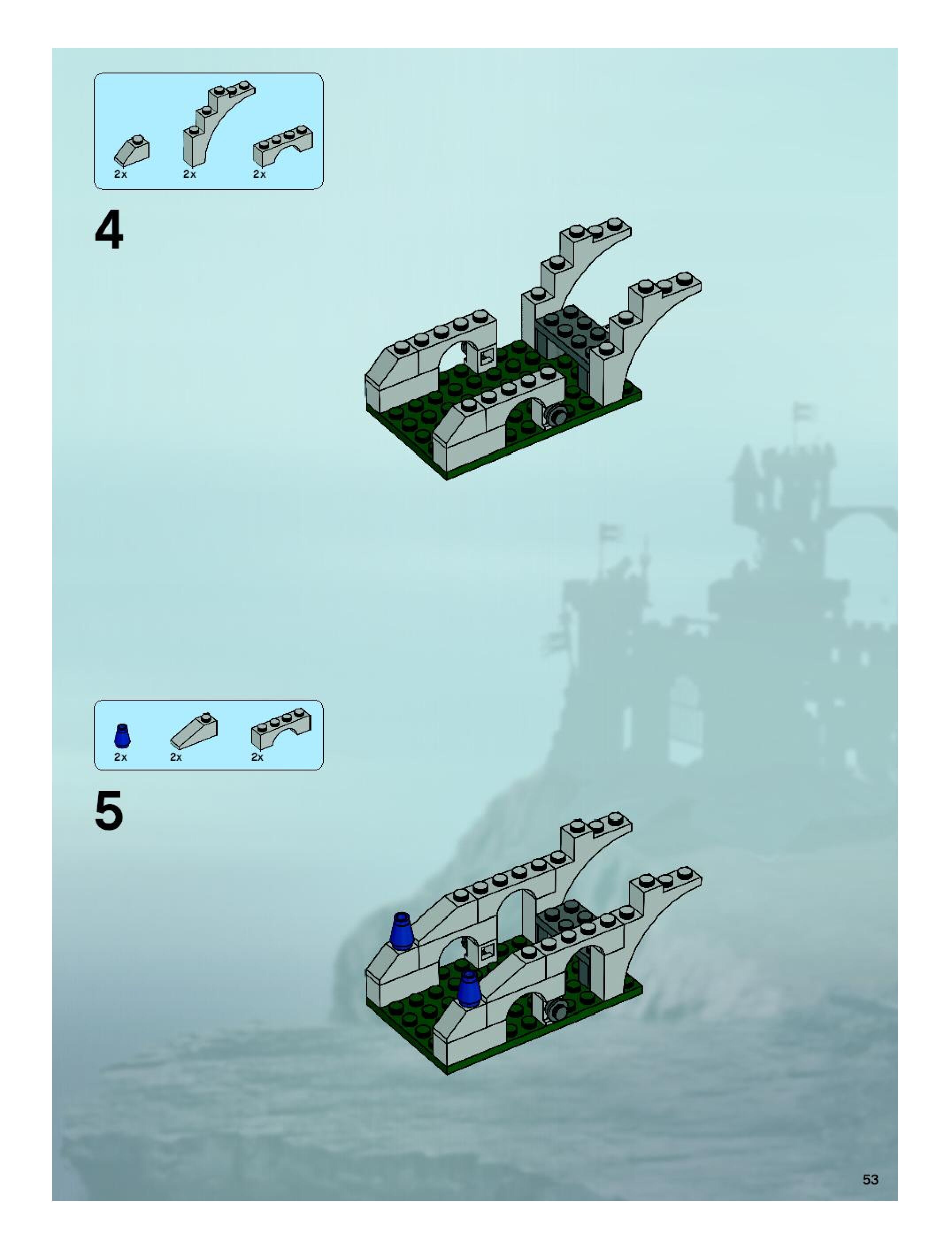 2x 2x 2x

4

2x 2x 2x

5

53