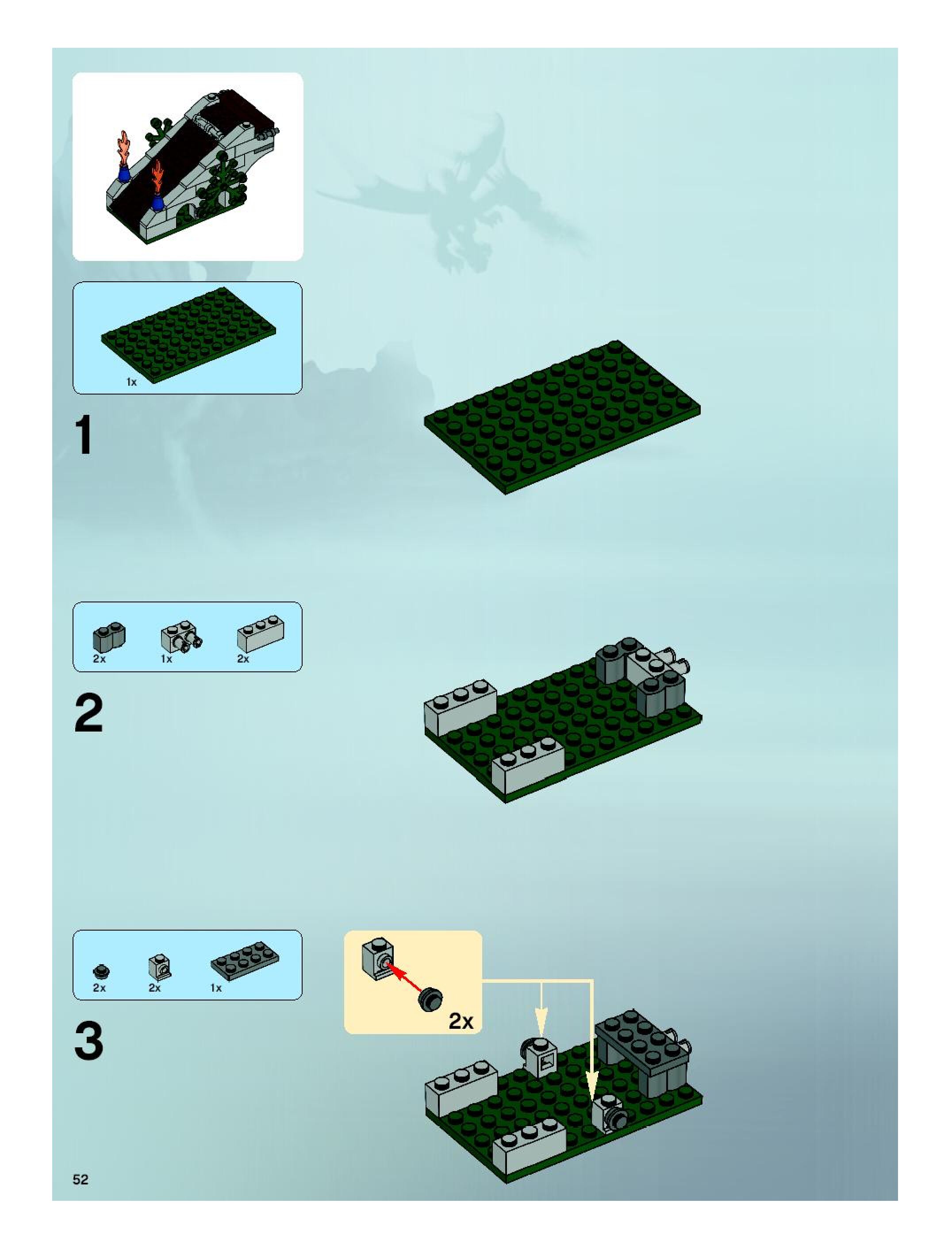 1x

1

2x 1x 2x

2

2x 2x 1x

3

2x

52