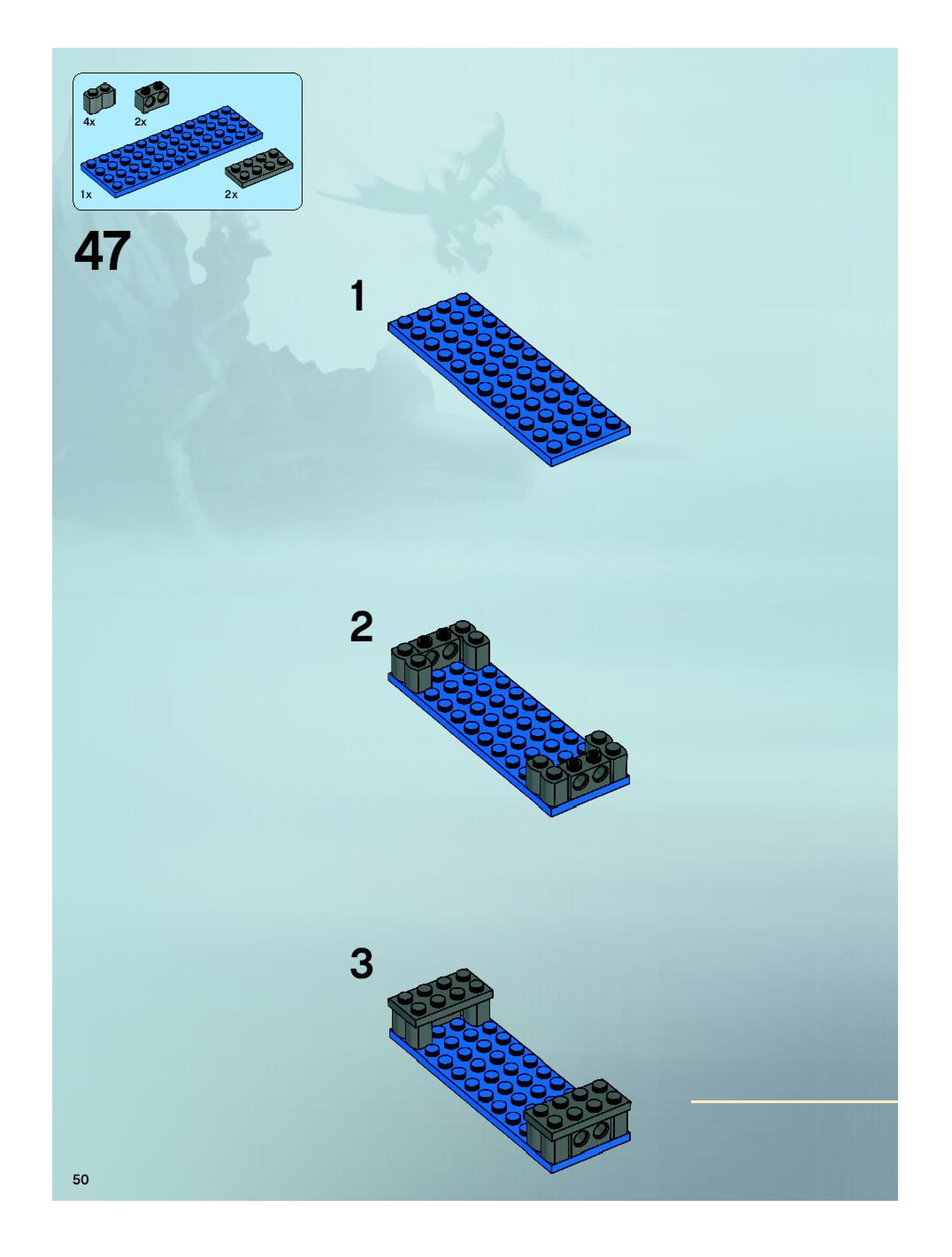 4x
2x
1x
2x

47

1

2

3

50