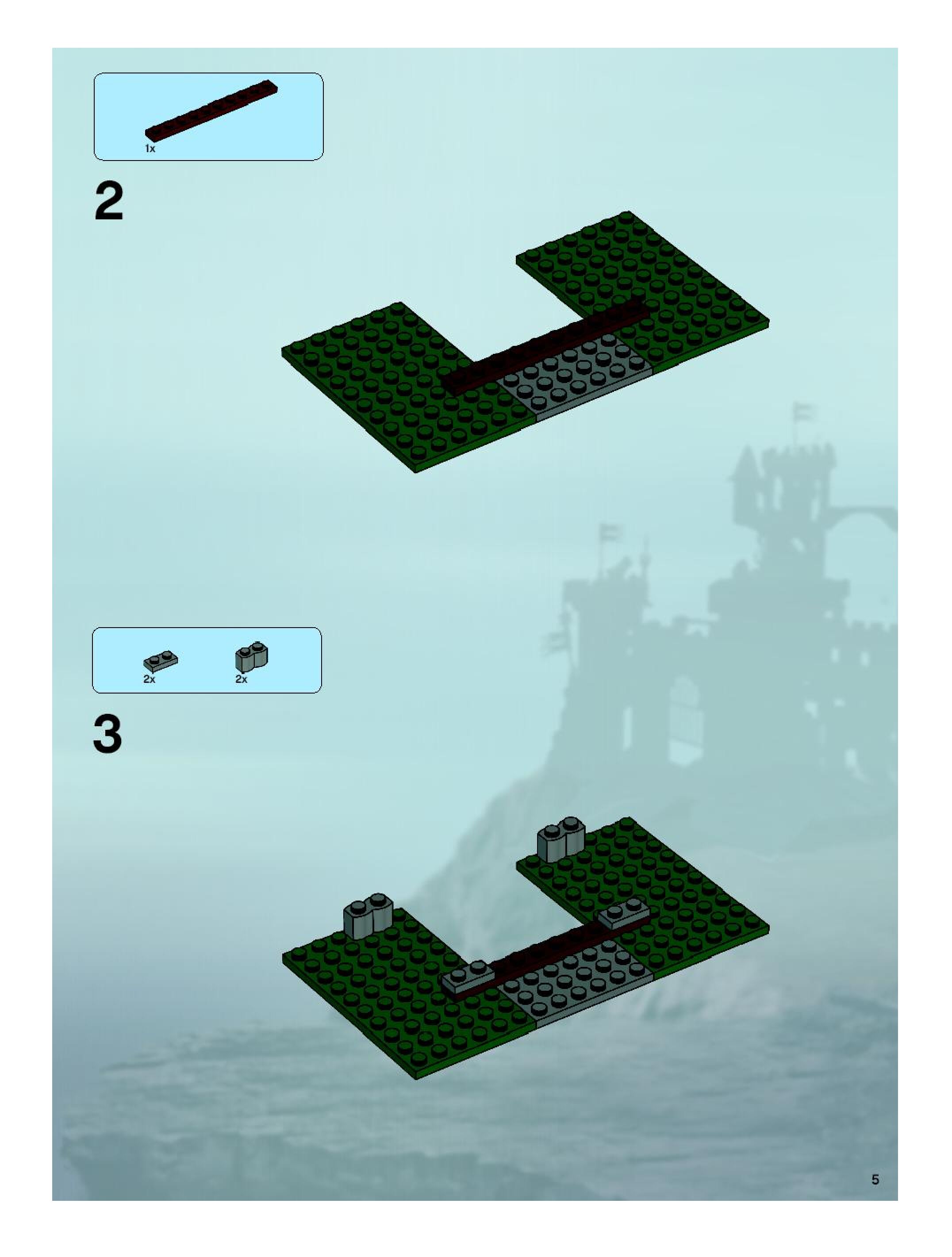 1x

2

2x 2x

3

5