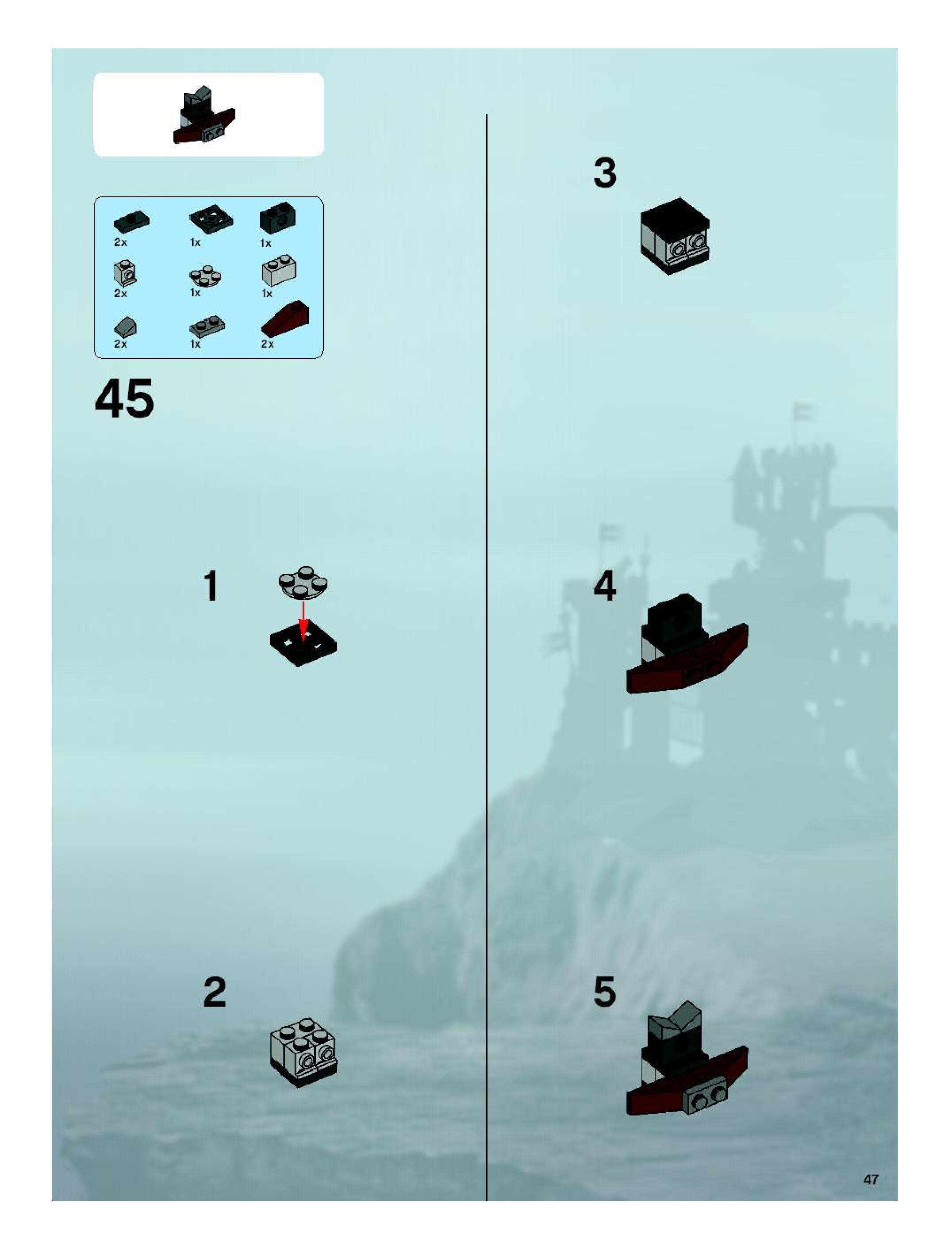 2x
1x
1x
2x
1x
1x
2x
1x
2x

45

1

2

3

4

5

47