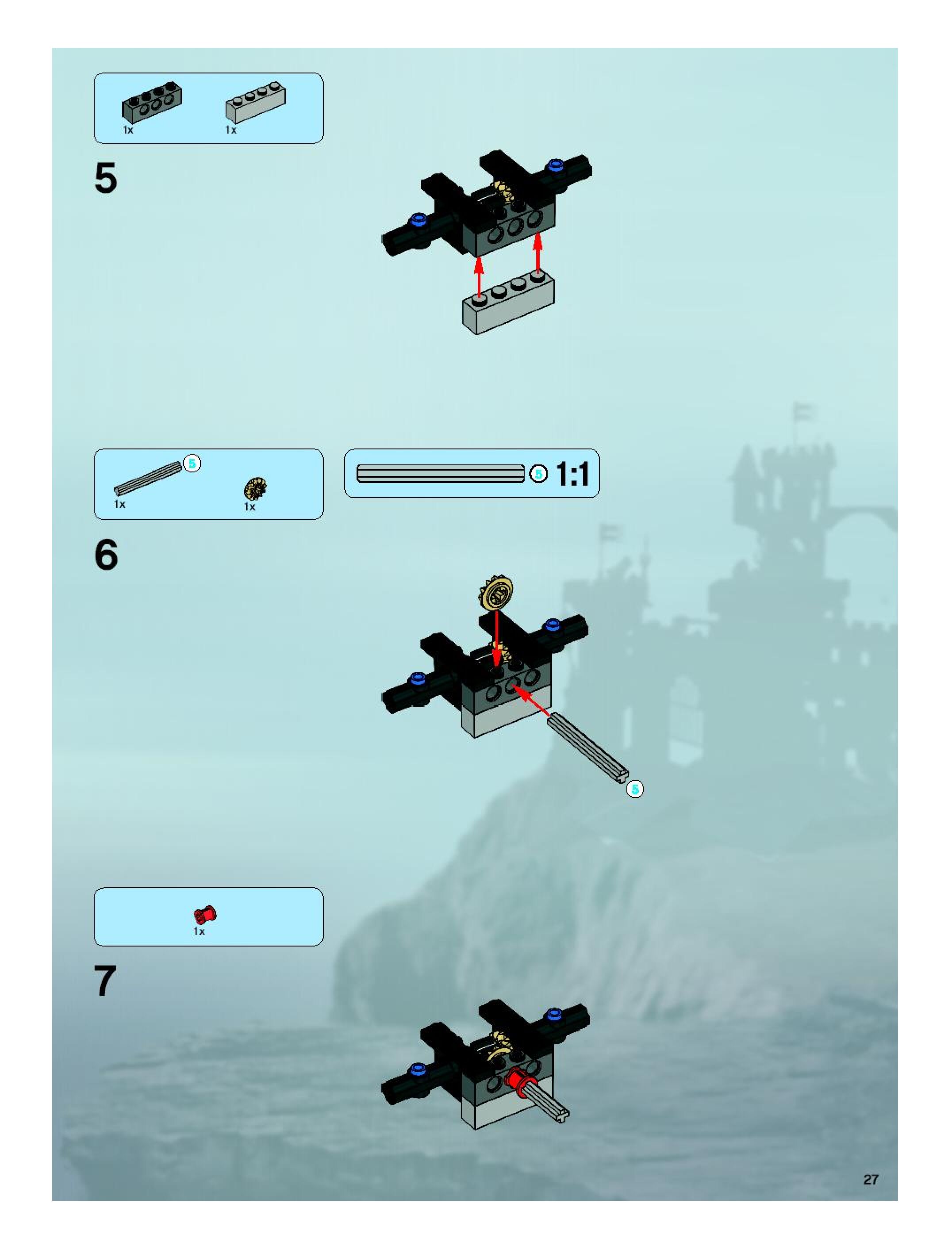 1x

1x

5

5

1x

1x

5

1:1

6

5

1x

7

27