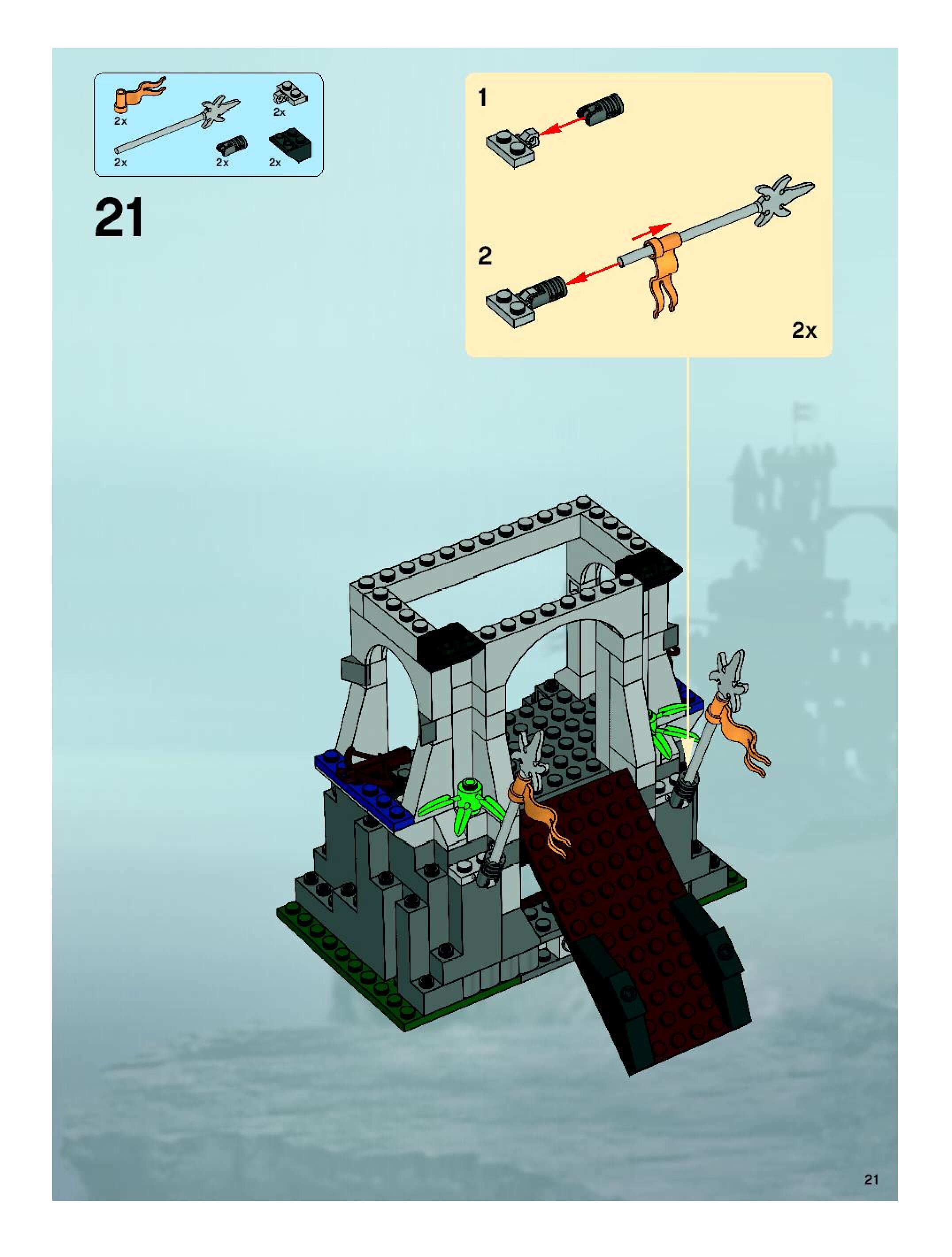 2x
2x
2x
2x
2x

21

1

2

2x

21