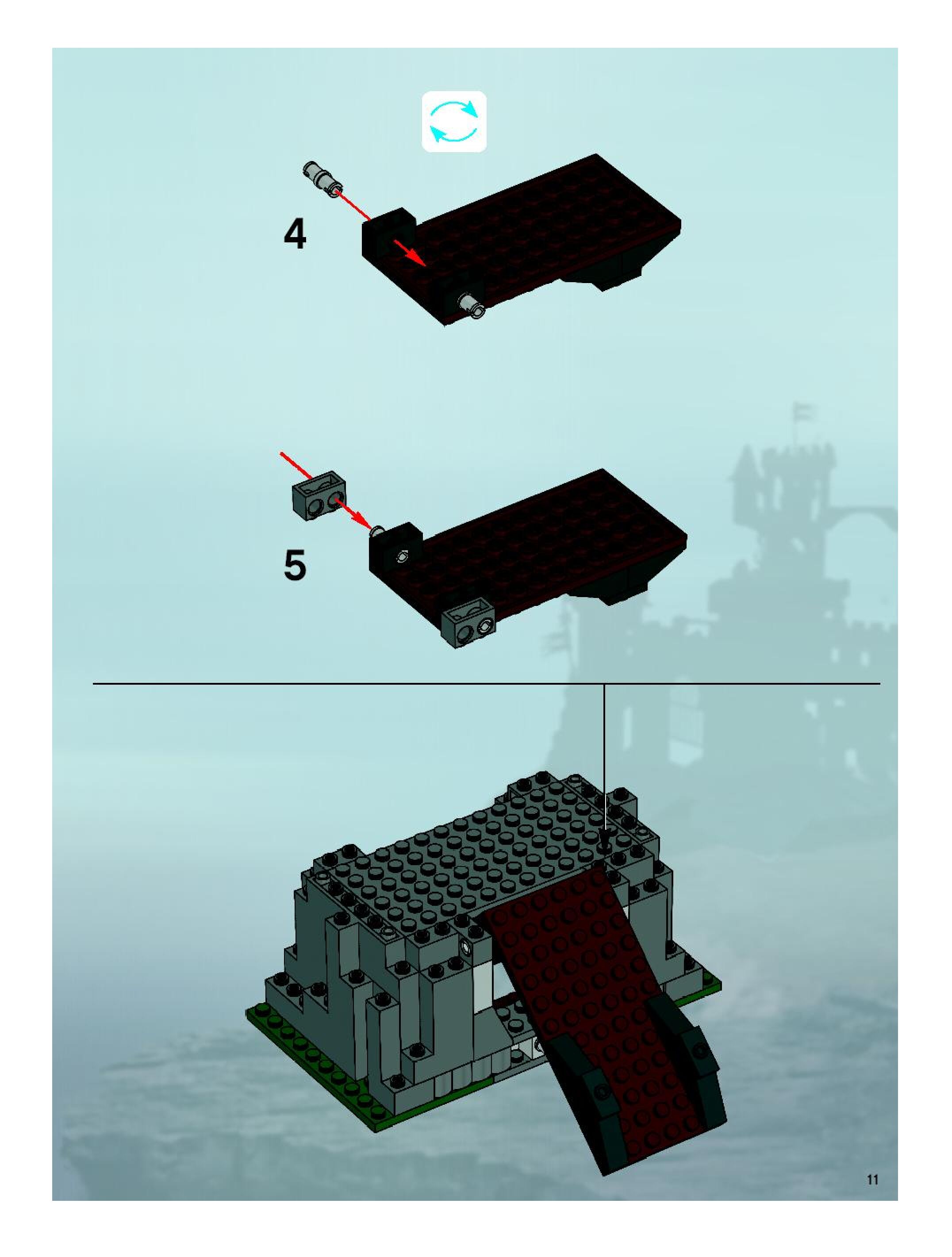 4

5

11